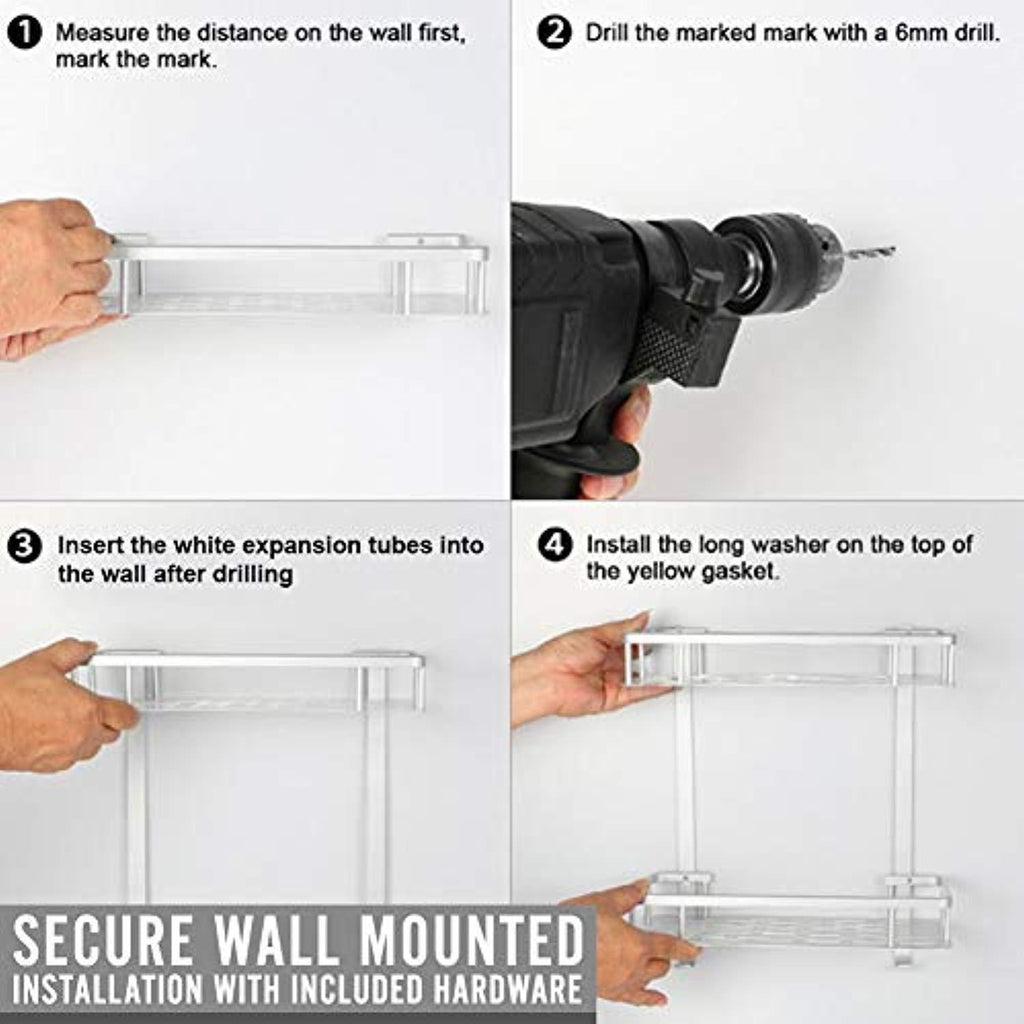 1 Measure the distance on the wall first, mark the mark.

2 Drill the marked mark with a 6mm drill.

3 Insert the white expansion tubes into the wall after drilling

4 Install the long washer on the top of the yellow gasket.

SECURE WALL MOUNTED
INSTALLATION WITH INCLUDED HARDWARE