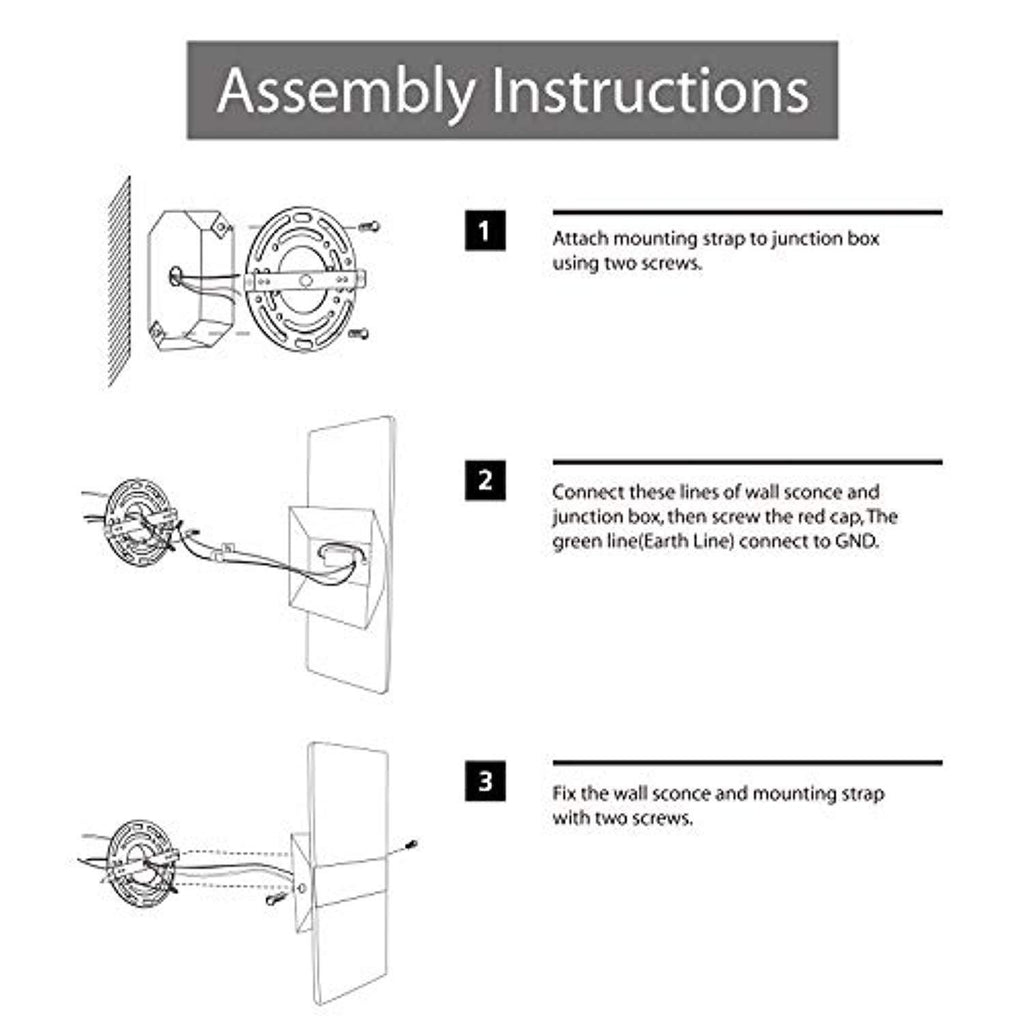 Assembly Instructions

1

Attach mounting strap to junction box using two screws.

2

Connect these lines of wall sconce and junction box, then screw the red cap, The green line(Earth Line) connect to GND.

3

Fix the wall sconce and mounting strap with two screws.