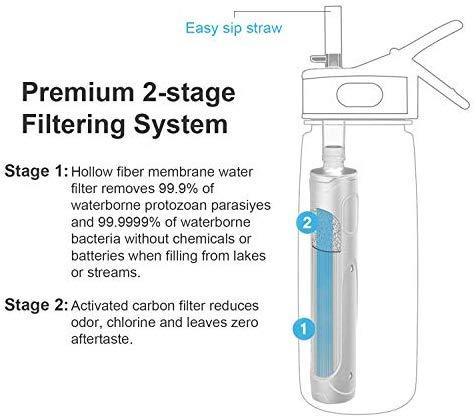 Easy sip straw

Premium 2-stage Filtering System

Stage 1: Hollow fiber membrane water filter removes 99.9% of waterborne protozoan parasiyes and 99.9999% of waterborne bacteria without chemicals or batteries when filling from lakes or streams.

Stage 2: Activated carbon filter reduces odor, chlorine and leaves zero aftertaste.

2

1