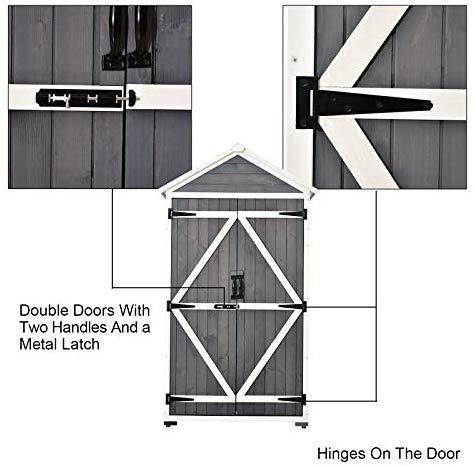 Double Doors With Two Handles And a Metal Latch

Hinges On The Door