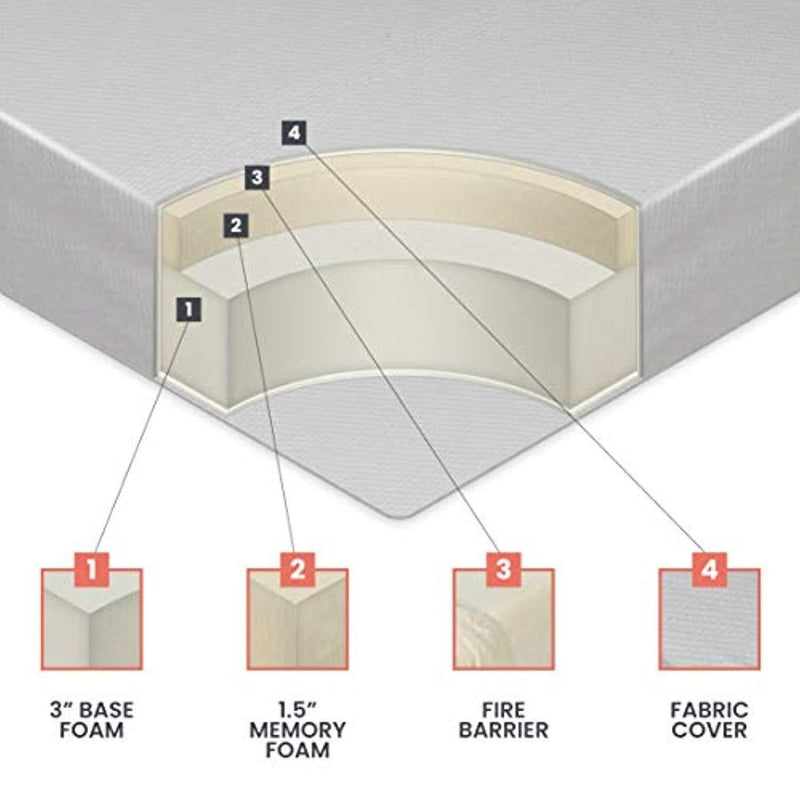 4
3
2
1

1
3" BASE FOAM

2
1.5" MEMORY FOAM

3
FIRE BARRIER

4
FABRIC COVER