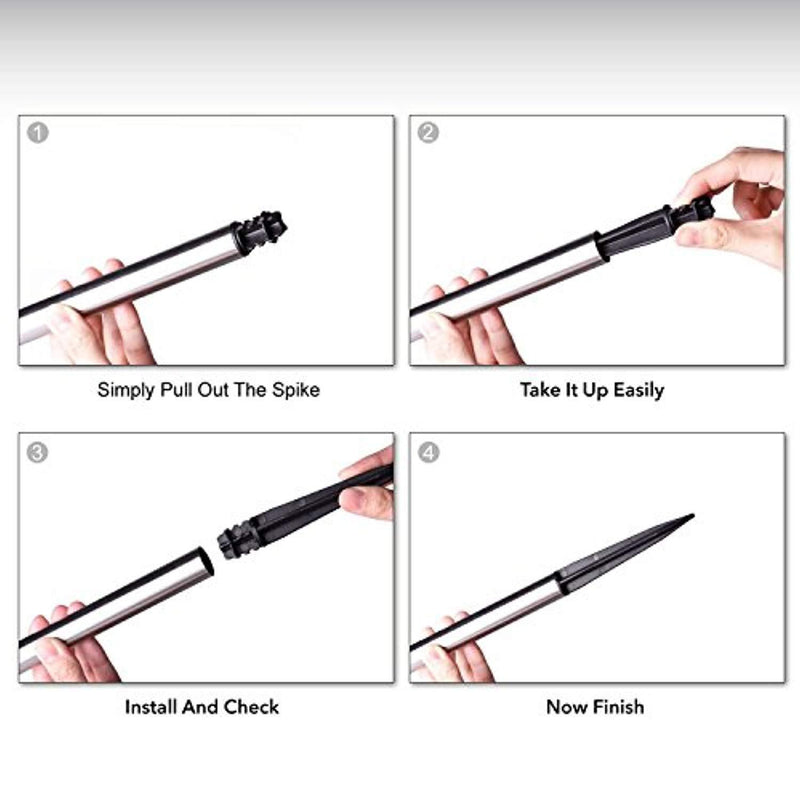 1

Simply Pull Out The Spike

2

Take It Up Easily

3

Install And Check

4

Now Finish