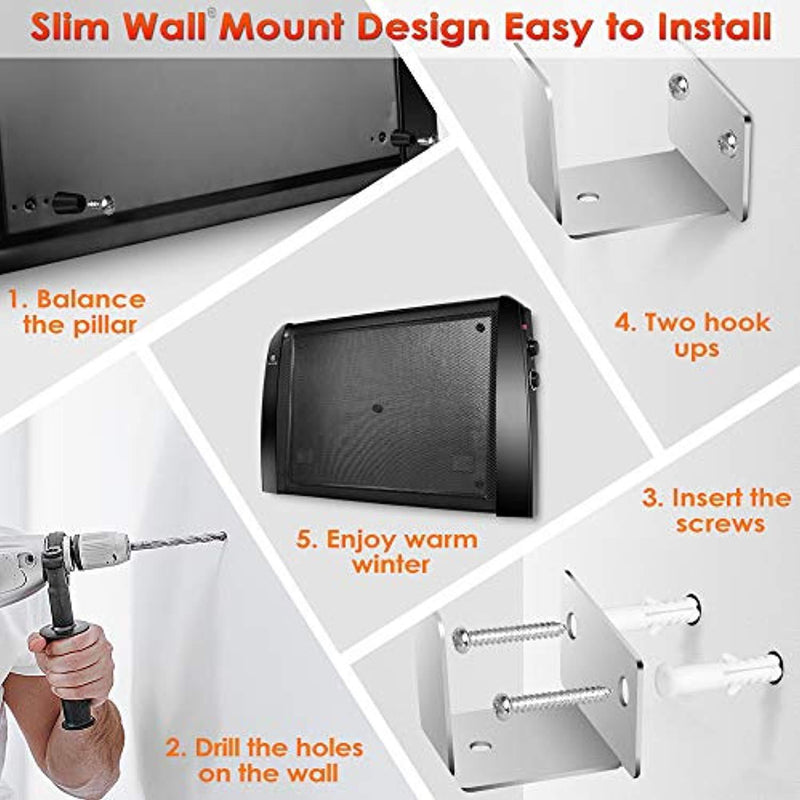 Slim Wall® Mount Design Easy to Install

1. Balance the pillar

4. Two hook ups

5. Enjoy warm winter

3. Insert the screws

2. Drill the holes on the wall