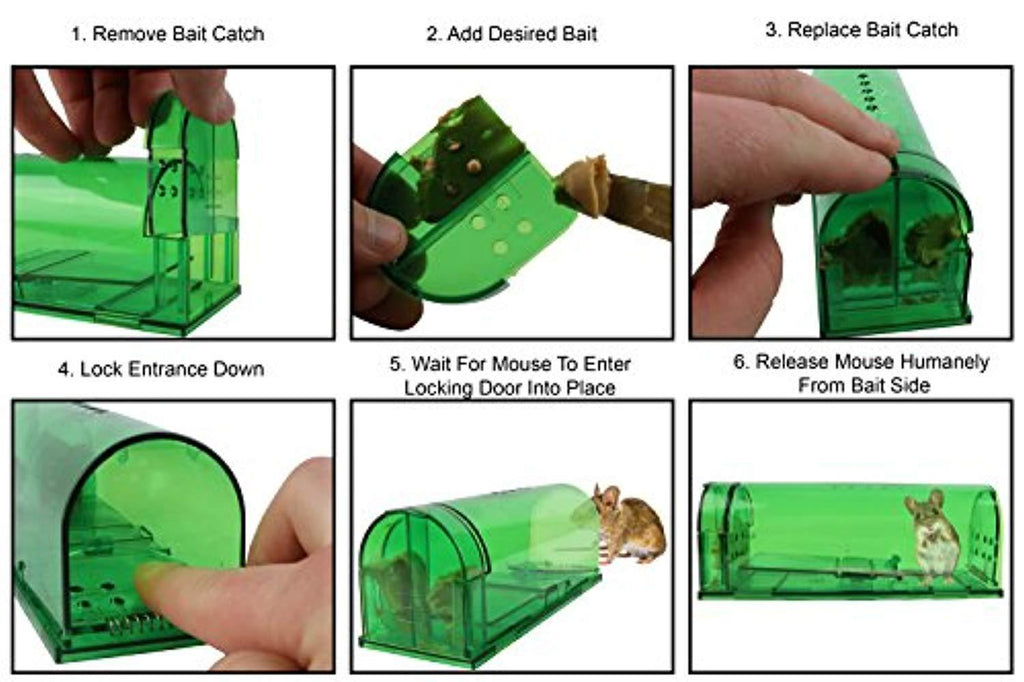 1. Remove Bait Catch

2. Add Desired Bait

3. Replace Bait Catch

4. Lock Entrance Down

5. Wait For Mouse To Enter Locking Door Into Place

6. Release Mouse Humanely From Bait Side