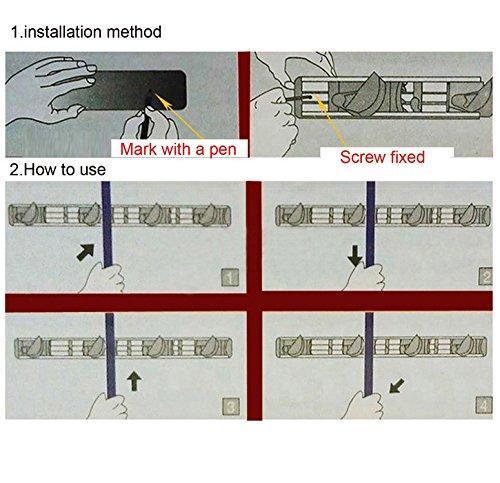 1.installation method

Mark with a pen

Screw fixed

2.How to use

1

2

3

4