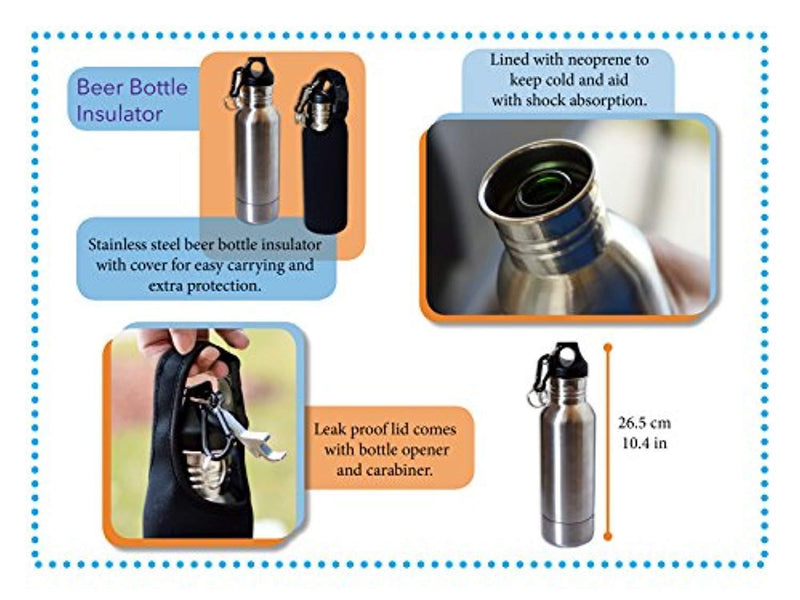 Beer Bottle Insulator

Stainless steel beer bottle insulator with cover for easy carrying and extra protection.

Lined with neoprene to keep cold and aid with shock absorption.

Leak proof lid comes with bottle opener and carabiner.

26.5 cm
10.4 in