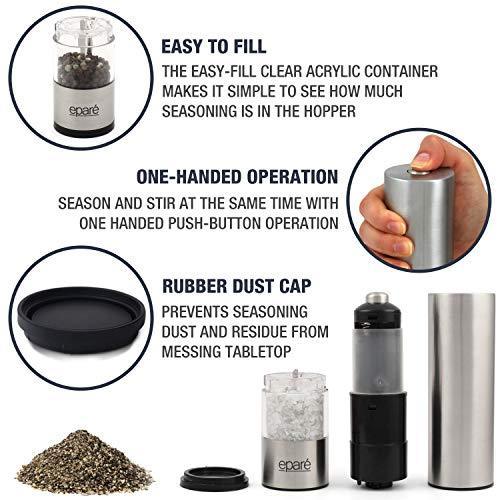 eparé

EASY TO FILL

THE EASY-FILL CLEAR ACRYLIC CONTAINER MAKES IT SIMPLE TO SEE HOW MUCH SEASONING IS IN THE HOPPER

ONE-HANDED OPERATION

SEASON AND STIR AT THE SAME TIME WITH ONE HANDED PUSH-BUTTON OPERATION

RUBBER DUST CAP

PREVENTS SEASONING DUST AND RESIDUE FROM MESSING TABLETOP

eparé