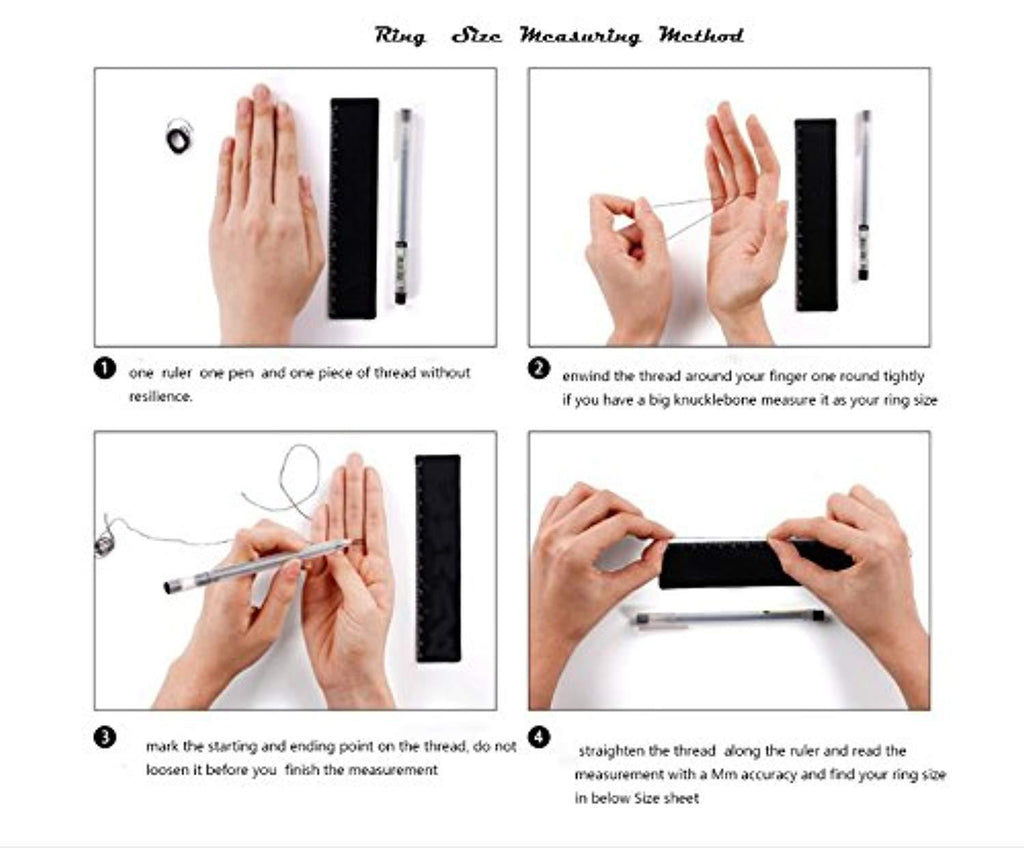 Ring Size Measuring Method

1 one ruler one pen and one piece of thread without resilience.

2 enwind the thread around your finger one round tightly if you have a big knucklebone measure it as your ring size

3 mark the starting and ending point on the thread, do not loosen it before you finish the measurement

4 straighten the thread along the ruler and read the measurement with a Mm accuracy and find your ring size in below Size sheet