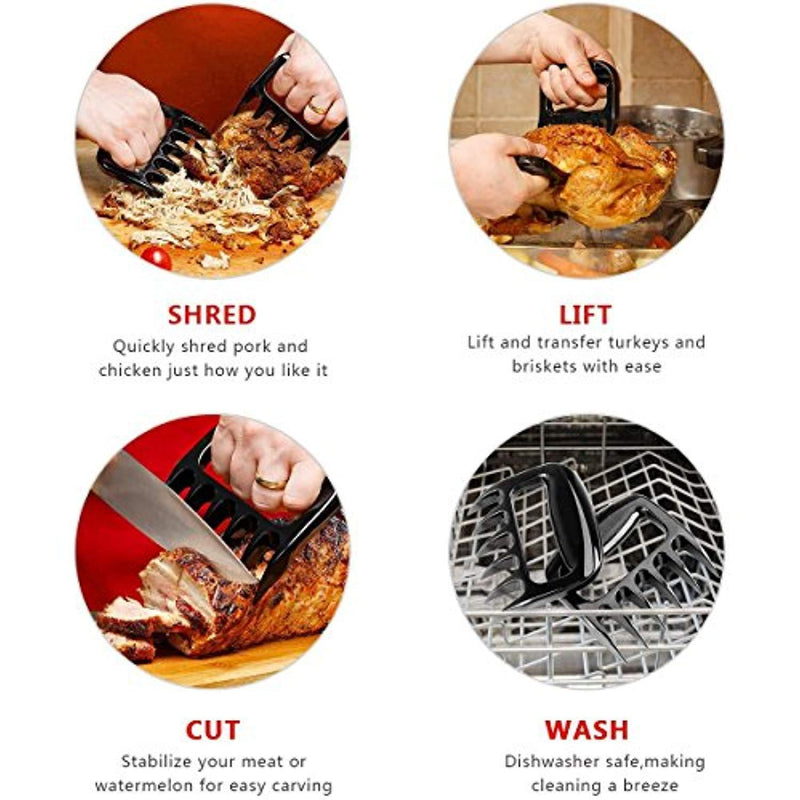 SHRED
Quickly shred pork and chicken just how you like it

LIFT
Lift and transfer turkeys and briskets with ease

CUT
Stabilize your meat or watermelon for easy carving

WASH
Dishwasher safe,making cleaning a breeze