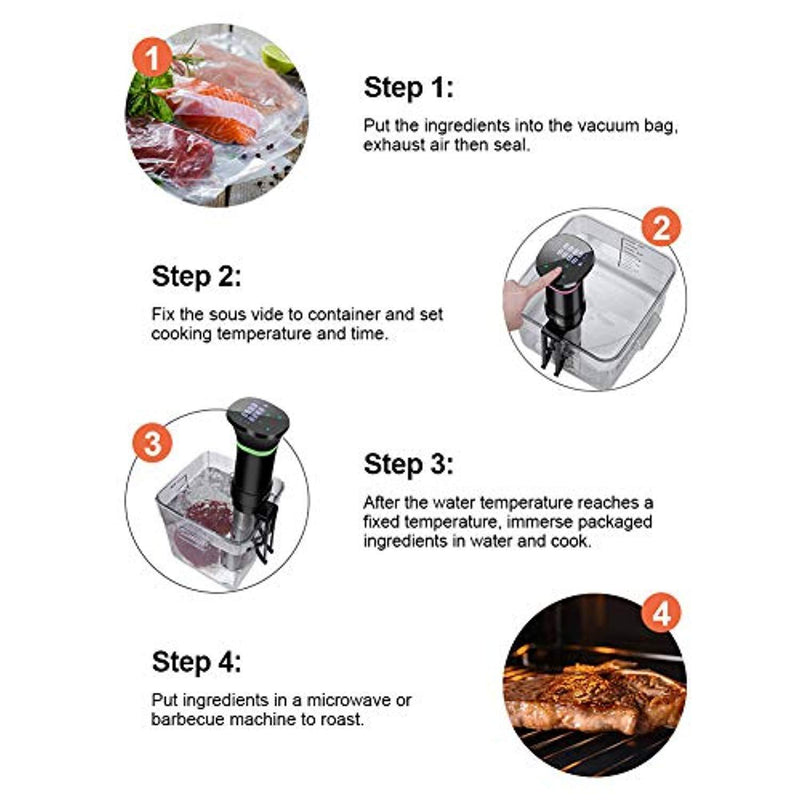 1

Step 1:

Put the ingredients into the vacuum bag, exhaust air then seal.

2

Step 2:

Fix the sous vide to container and set cooking temperature and time.

3

Step 3:

After the water temperature reaches a fixed temperature, immerse packaged ingredients in water and cook.

4

Step 4:

Put ingredients in a microwave or barbecue machine to roast.