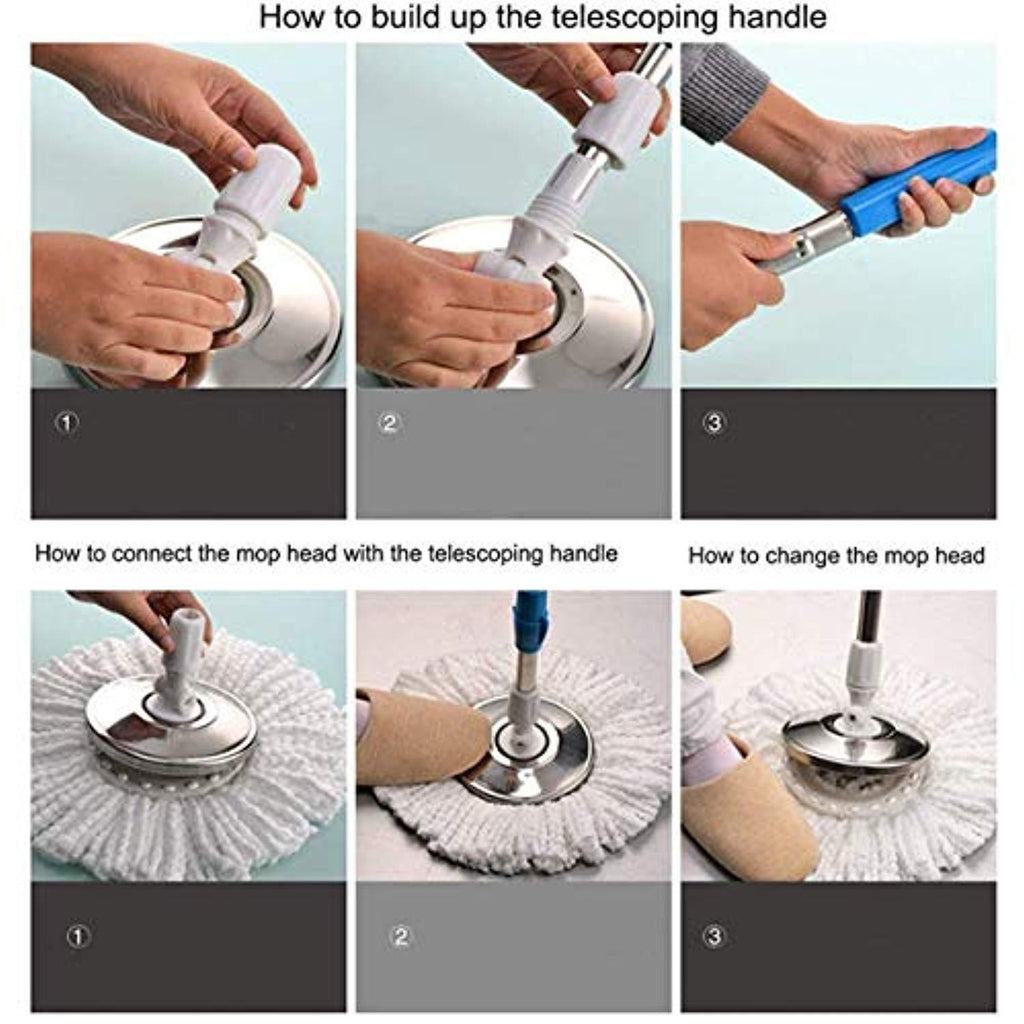 How to build up the telescoping handle

①

②

③

How to connect the mop head with the telescoping handle

How to change the mop head

①

②

③