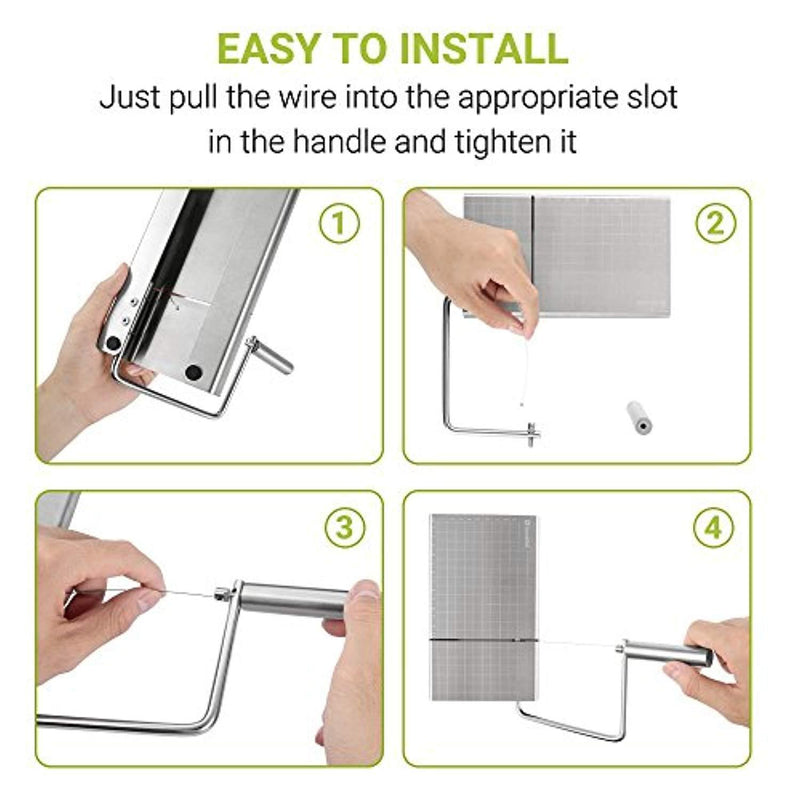 EASY TO INSTALL

Just pull the wire into the appropriate slot in the handle and tighten it

1

2

3

4