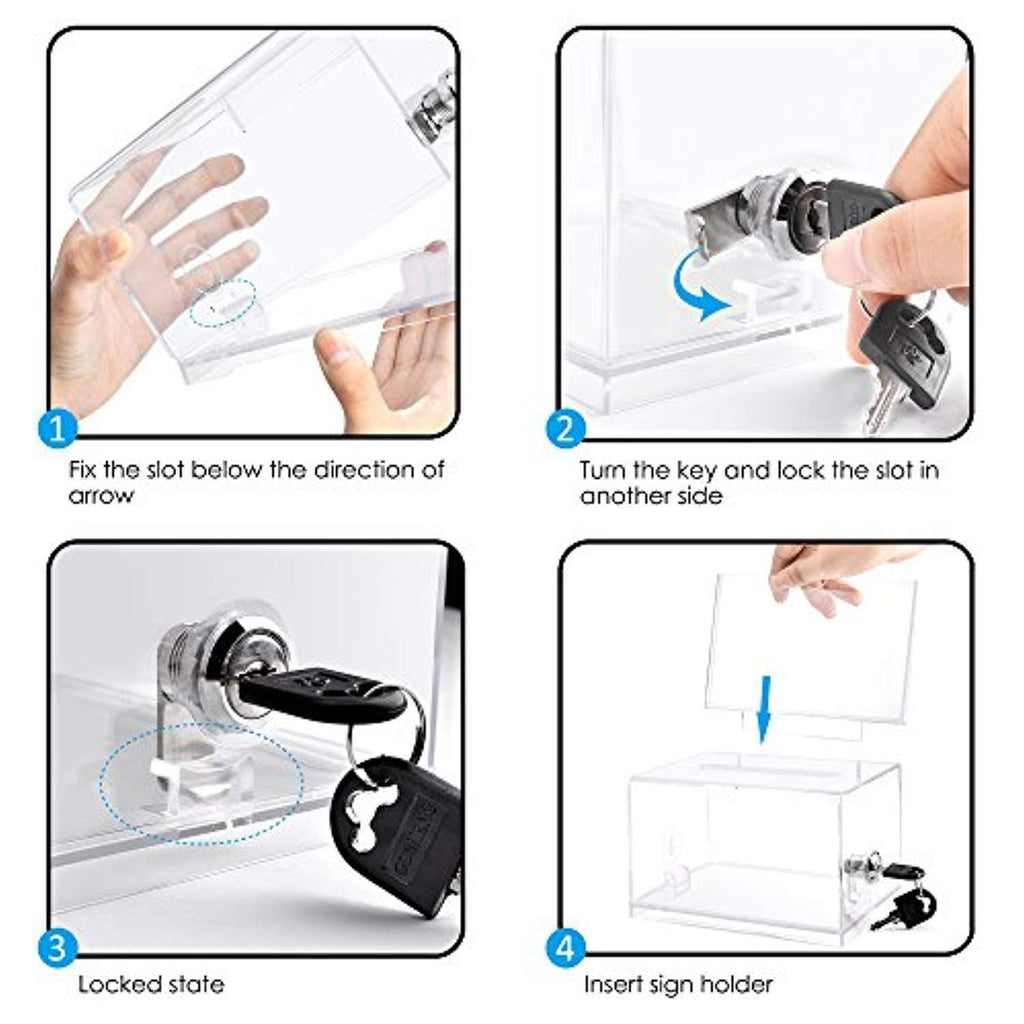 1

Fix the slot below the direction of arrow

2

Turn the key and lock the slot in another side

3

Locked state

4

Insert sign holder