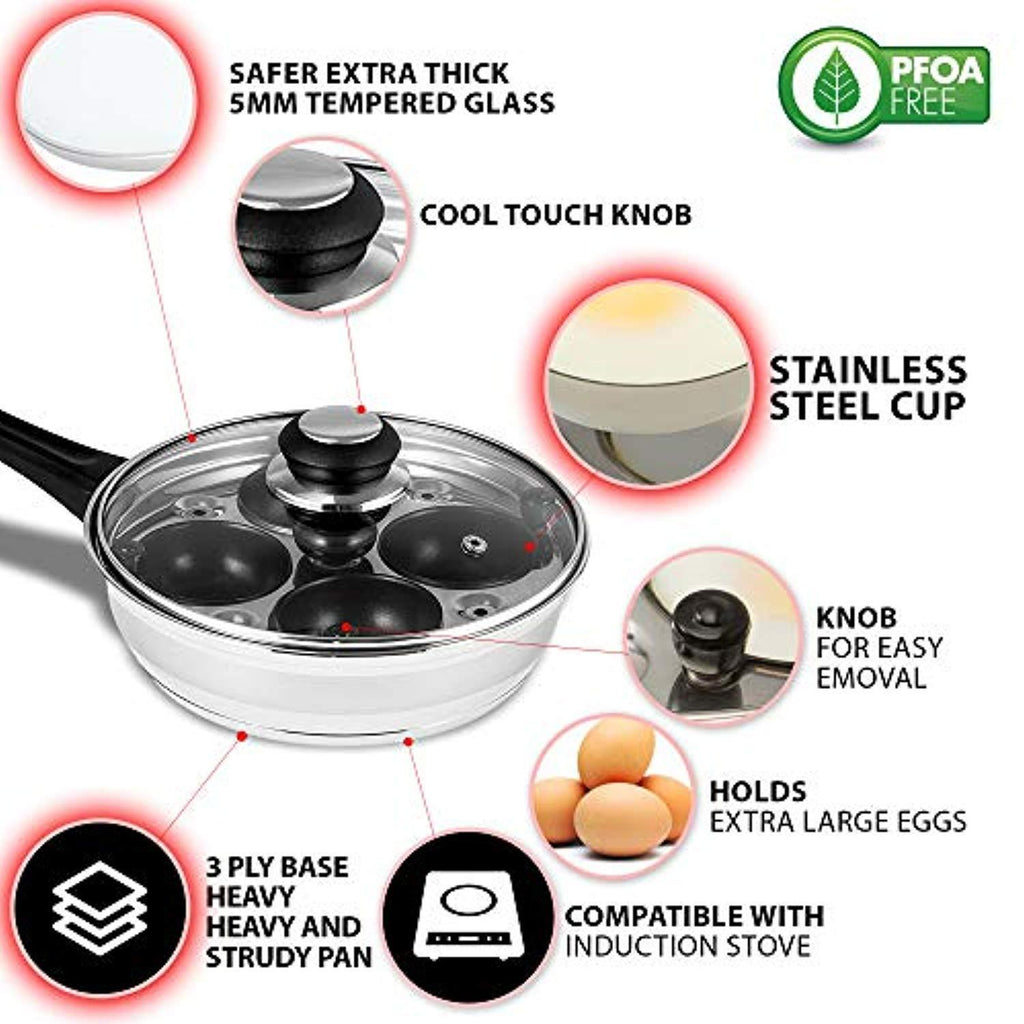 SAFER EXTRA THICK 5MM TEMPERED GLASS

PFOA FREE

COOL TOUCH KNOB

STAINLESS STEEL CUP

KNOB FOR EASY EMOVAL

HOLDS EXTRA LARGE EGGS

3 PLY BASE HEAVY HEAVY AND STRUDY PAN

COMPATIBLE WITH INDUCTION STOVE