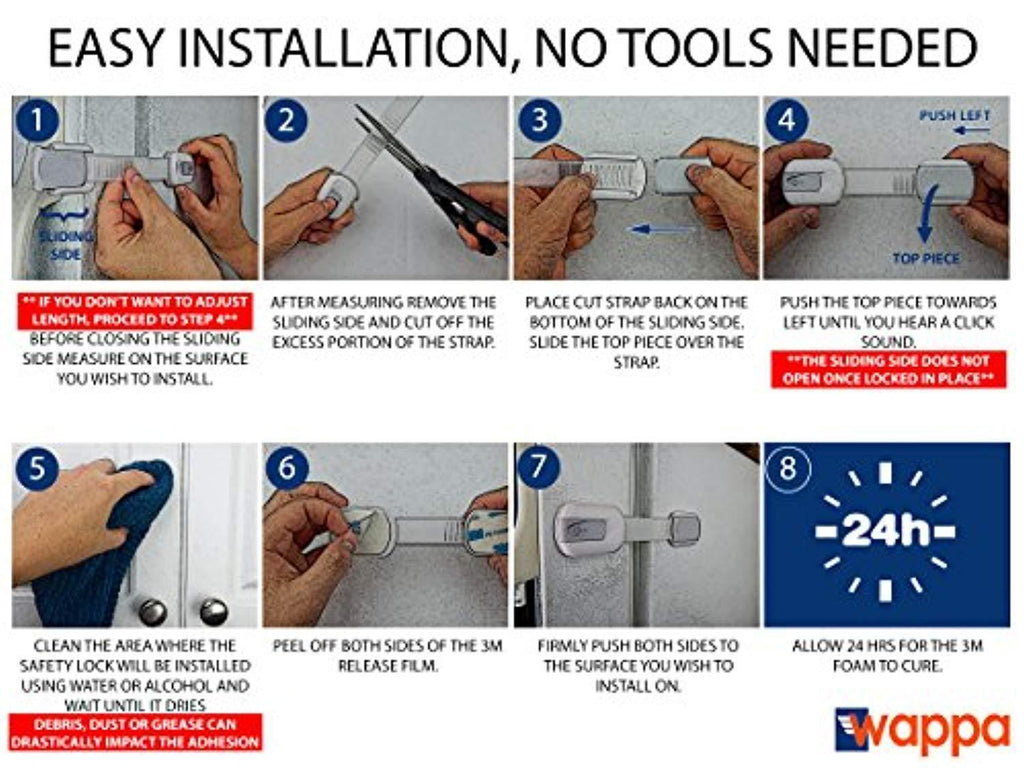 EASY INSTALLATION, NO TOOLS NEEDED

1

SLIDING SIDE

** IF YOU DON'T WANT TO ADJUST LENGTH, PROCEED TO STEP 4**

BEFORE CLOSING THE SLIDING SIDE MEASURE ON THE SURFACE YOU WISH TO INSTALL.

2

AFTER MEASURING REMOVE THE SLIDING SIDE AND CUT OFF THE EXCESS PORTION OF THE STRAP.

3

PLACE CUT STRAP BACK ON THE BOTTOM OF THE SLIDING SIDE. SLIDE THE TOP PIECE OVER THE STRAP.

4

PUSH LEFT

TOP PIECE

PUSH THE TOP PIECE TOWARDS LEFT UNTIL YOU HEAR A CLICK SOUND.

**THE SLIDING SIDE DOES NOT OPEN ONCE LOCKED IN PLACE**

5

CLEAN THE AREA WHERE THE SAFETY LOCK WILL BE INSTALLED USING WATER OR ALCOHOL AND WAIT UNTIL IT DRIES

DEBRIS, DUST OR GREASE CAN DRASTICALLY IMPACT THE ADHESION

6

PEEL OFF BOTH SIDES OF THE 3M RELEASE FILM.

7

FIRMLY PUSH BOTH SIDES TO THE SURFACE YOU WISH TO INSTALL ON.

8

24h

ALLOW 24 HRS FOR THE 3M FOAM TO CURE.

wappa