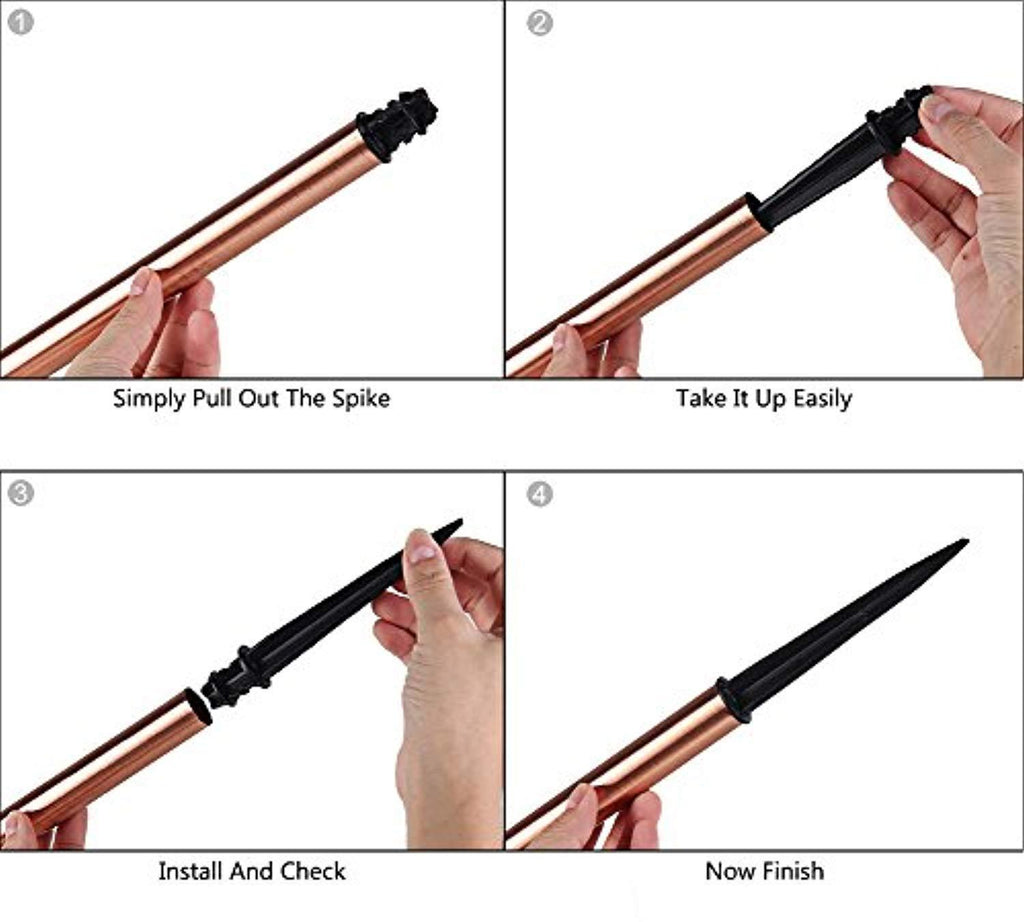 1
Simply Pull Out The Spike

2
Take It Up Easily

3
Install And Check

4
Now Finish