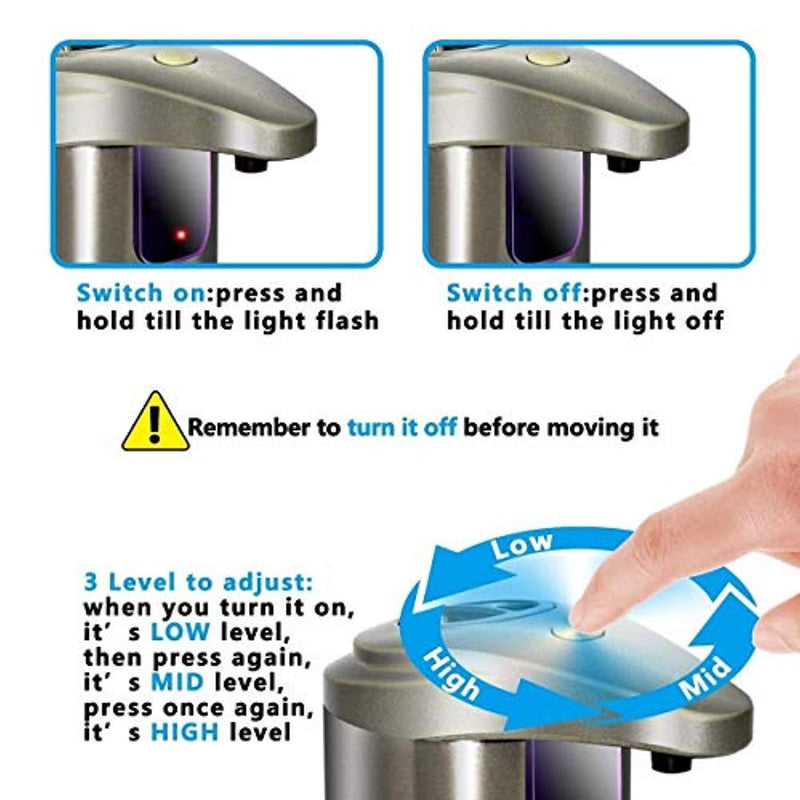 Switch on:press and hold till the light flash

Switch off:press and hold till the light off

Remember to turn it off before moving it

3 Level to adjust: when you turn it on, it' s LOW level, then press again, it' s MID level, press once again, it' s HIGH level

Low

Mid

High