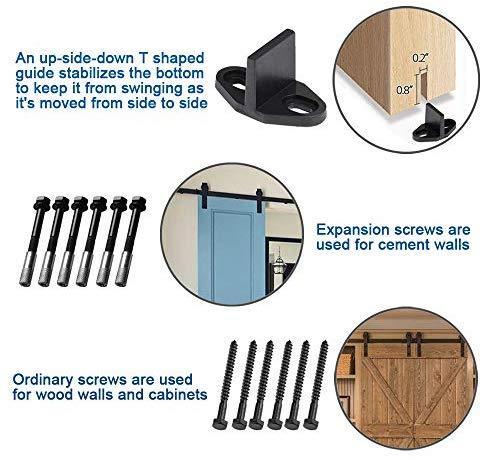 An up-side-down T shaped guide stabilizes the bottom to keep it from swinging as it's moved from side to side

0.2"

0.8"

Expansion screws are used for cement walls

Ordinary screws are used for wood walls and cabinets