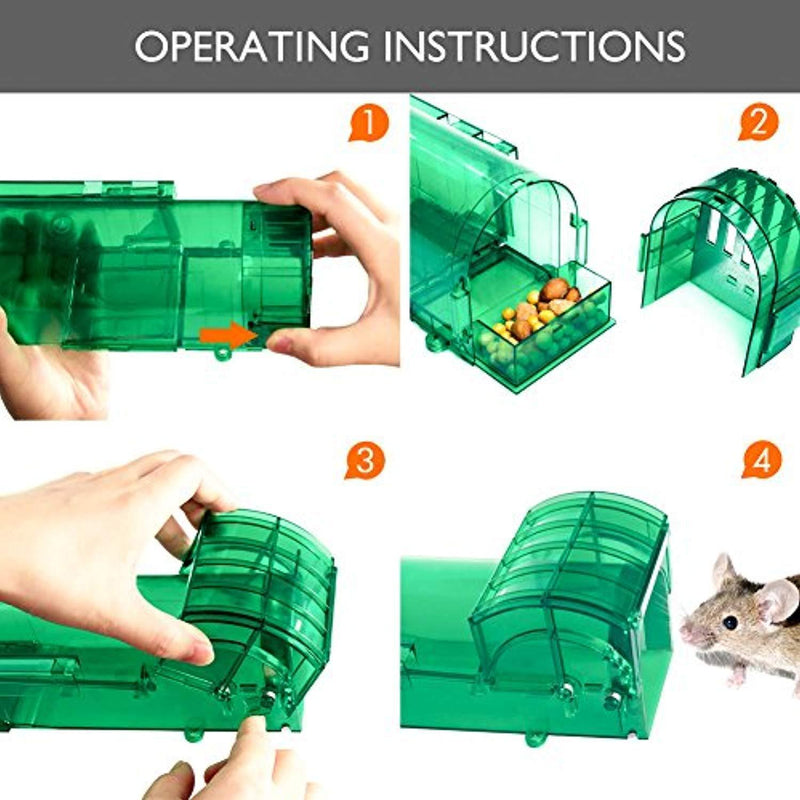 OPERATING INSTRUCTIONS

1

2

3

4