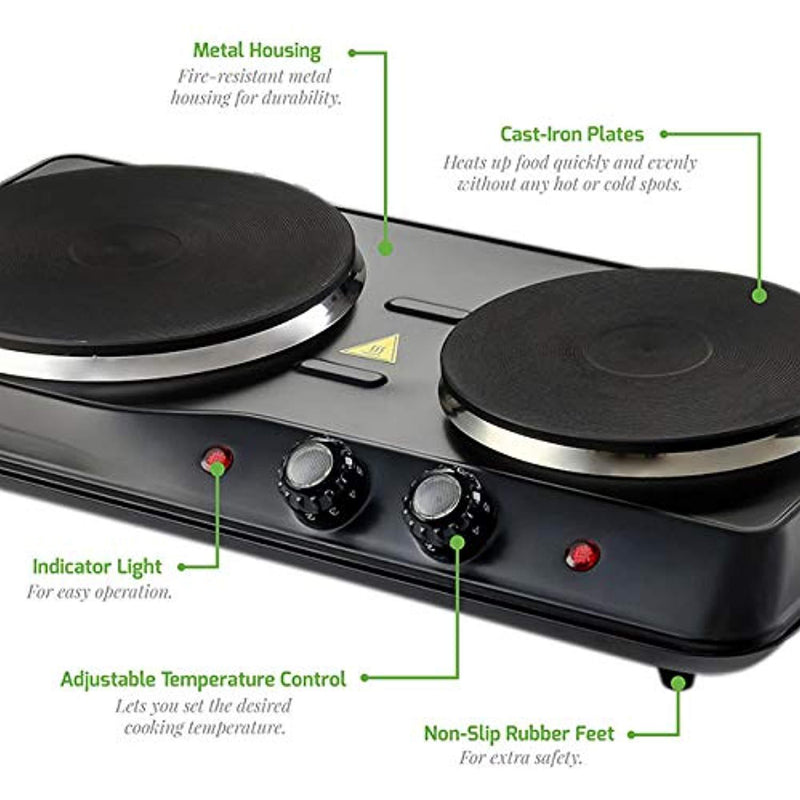 Metal Housing
Fire-resistant metal housing for durability.

Cast-Iron Plates
Heats up food quickly and evenly without any hot or cold spots.

Indicator Light
For easy operation.

Adjustable Temperature Control
Lets you set the desired cooking temperature.

Non-Slip Rubber Feet
For extra safety.