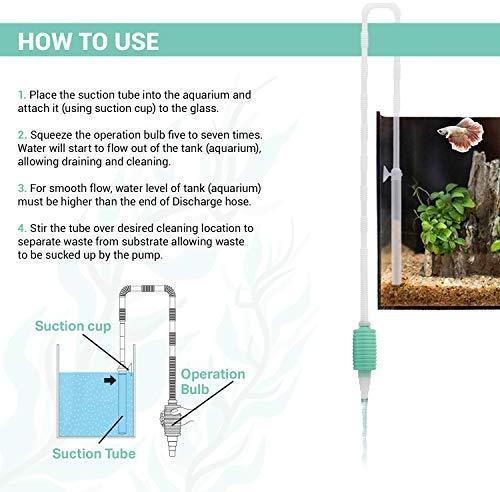 HOW TO USE

1. Place the suction tube into the aquarium and attach it (using suction cup) to the glass.

2. Squeeze the operation bulb five to seven times. Water will start to flow out of the tank (aquarium), allowing draining and cleaning.

3. For smooth flow, water level of tank (aquarium) must be higher than the end of Discharge hose.

4. Stir the tube over desired cleaning location to separate waste from substrate allowing waste to be sucked up by the pump.

Suction cup

Operation Bulb

Suction Tube