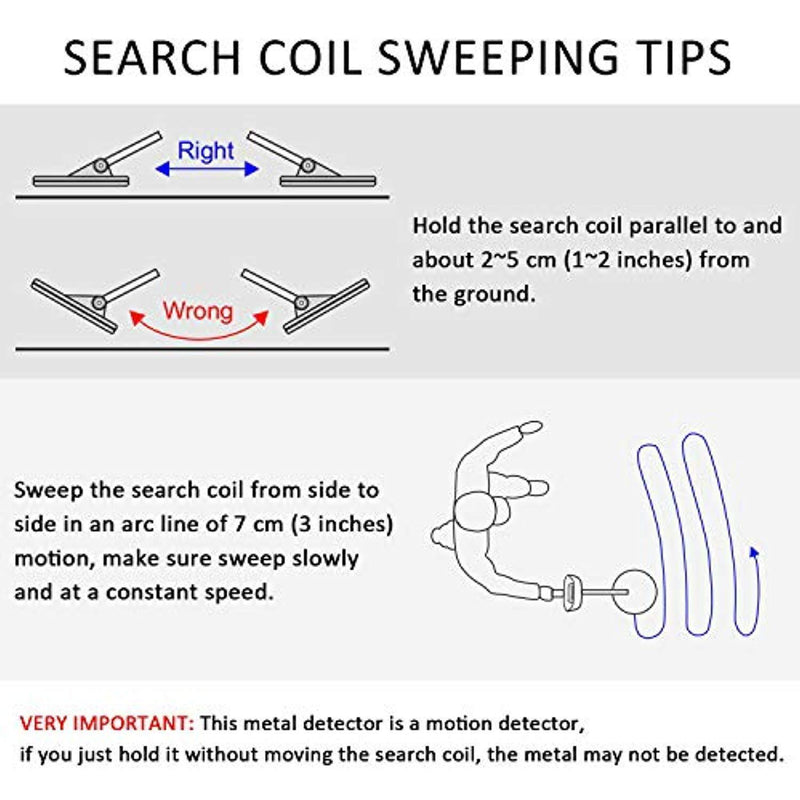 SEARCH COIL SWEEPING TIPS

Right

Wrong

Hold the search coil parallel to and about 2~5 cm (1~2 inches) from the ground.

Sweep the search coil from side to side in an arc line of 7 cm (3 inches) motion, make sure sweep slowly and at a constant speed.

VERY IMPORTANT: This metal detector is a motion detector, if you just hold it without moving the search coil, the metal may not be detected.