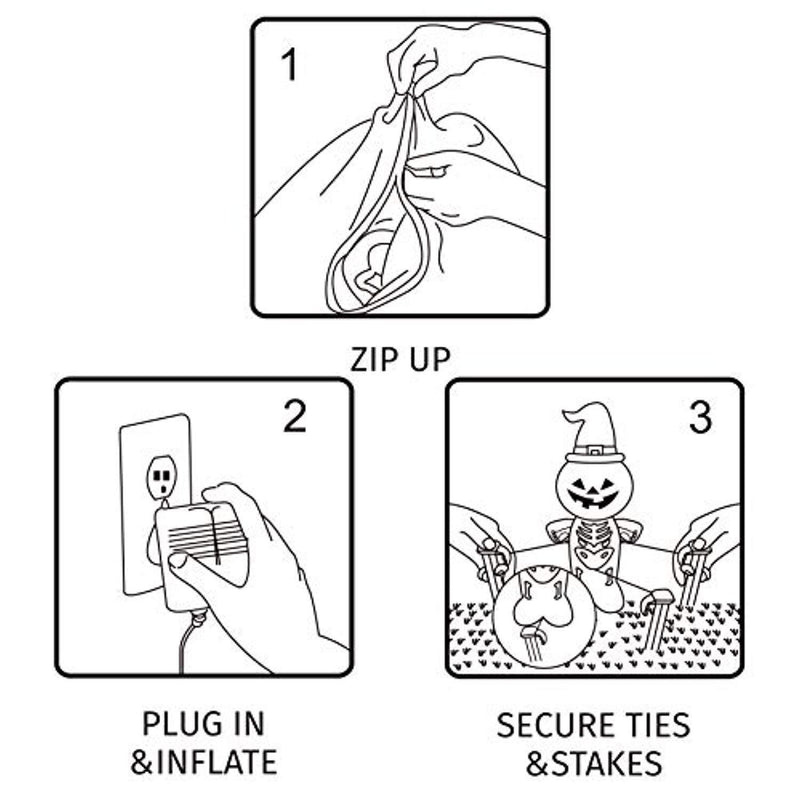 1

ZIP UP

2

PLUG IN
&INFLATE

3

SECURE TIES
&STAKES