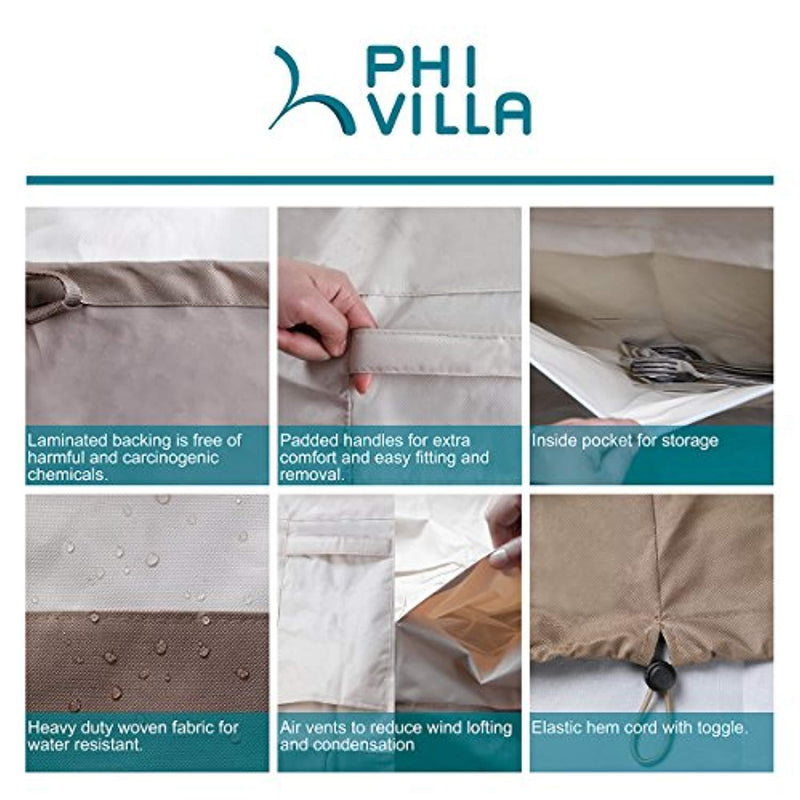 PHI VILLA

Laminated backing is free of harmful and carcinogenic chemicals.

Padded handles for extra comfort and easy fitting and removal.

Inside pocket for storage

Heavy duty woven fabric for water resistant.

Air vents to reduce wind lofting and condensation

Elastic hem cord with toggle.