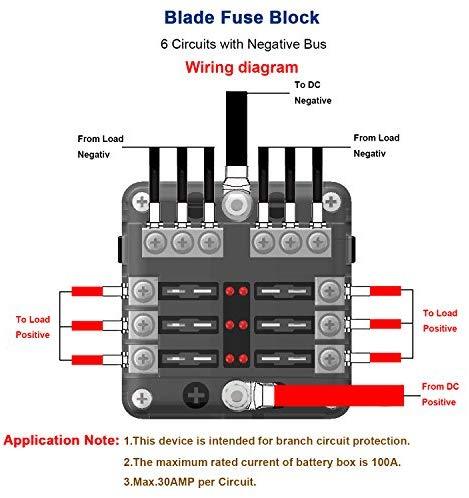 Blade Fuse Block

6 Circuits with Negative Bus

Wiring diagram

To DC Negative

From Load Negativ

From Load Negativ

To Load Positive

To Load Positive

From DC Positive

Application Note: 1.This device is intended for branch circuit protection.

2.The maximum rated current of battery box is 100A.

3.Max.30AMP per Circuit.