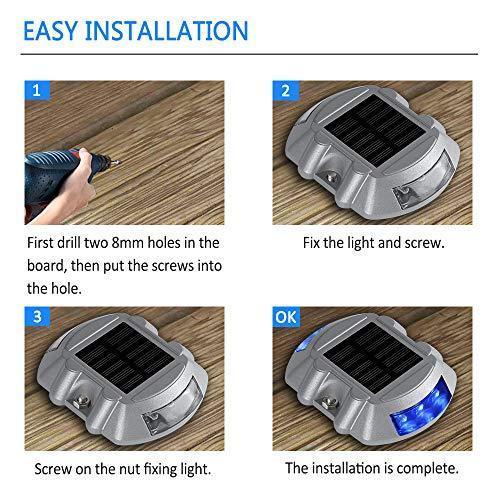 EASY INSTALLATION

1

First drill two 8mm holes in the board, then put the screws into the hole.

2

Fix the light and screw.

3

Screw on the nut fixing light.

OK

The installation is complete.