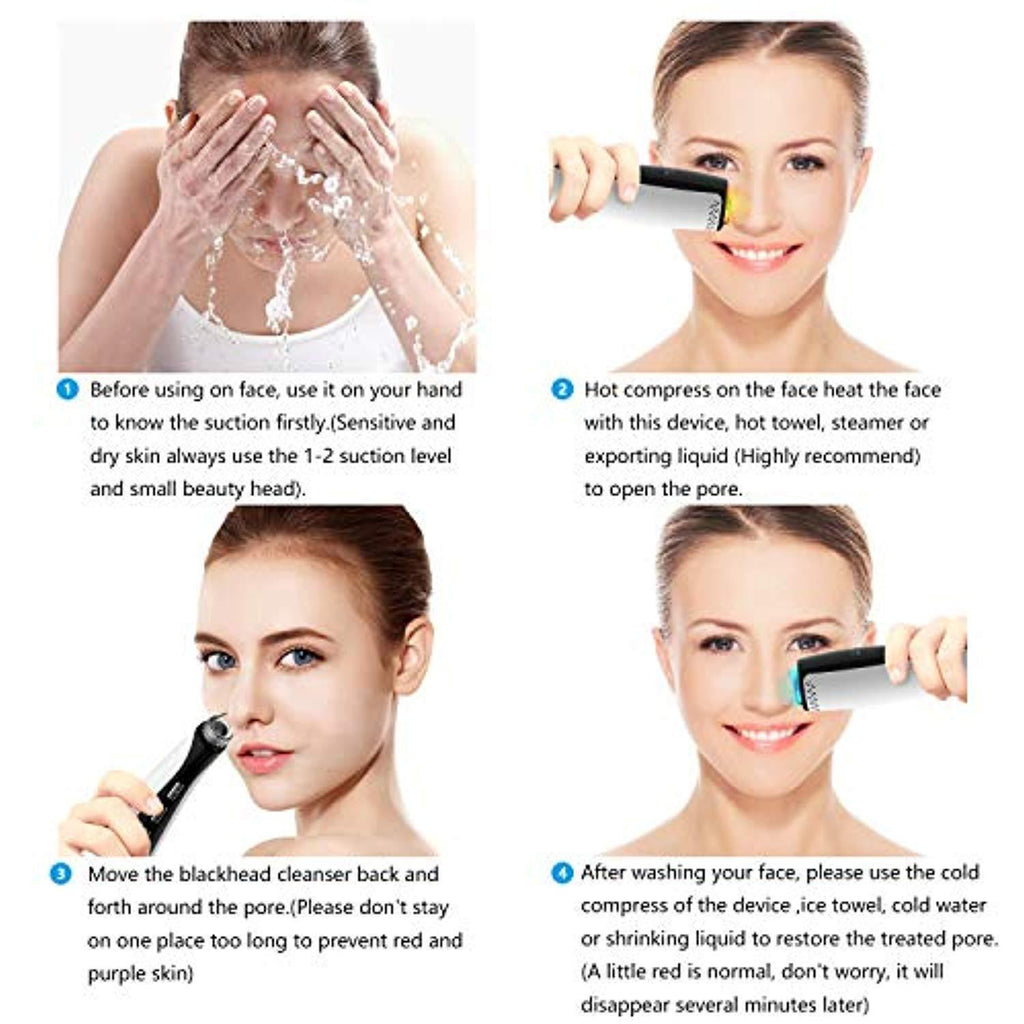 1 Before using on face, use it on your hand to know the suction firstly.(Sensitive and dry skin always use the 1-2 suction level and small beauty head).

2 Hot compress on the face heat the face with this device, hot towel, steamer or exporting liquid (Highly recommend) to open the pore.

3 Move the blackhead cleanser back and forth around the pore.(Please don't stay on one place too long to prevent red and purple skin)

4 After washing your face, please use the cold compress of the device ,ice towel, cold water or shrinking liquid to restore the treated pore. (A little red is normal, don't worry, it will disappear several minutes later)