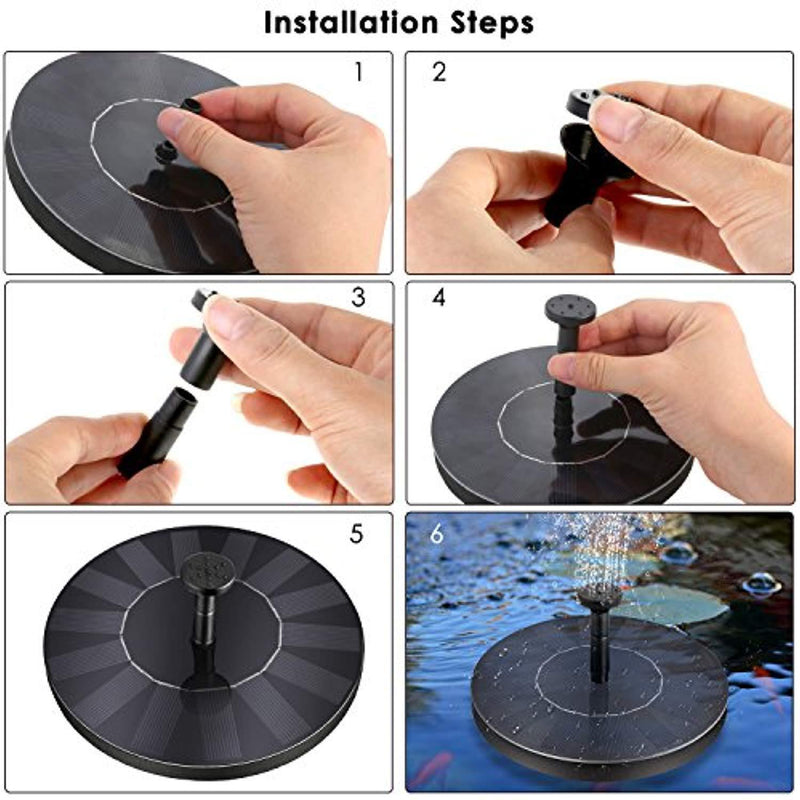 Installation Steps

1

2

3

4

5

6