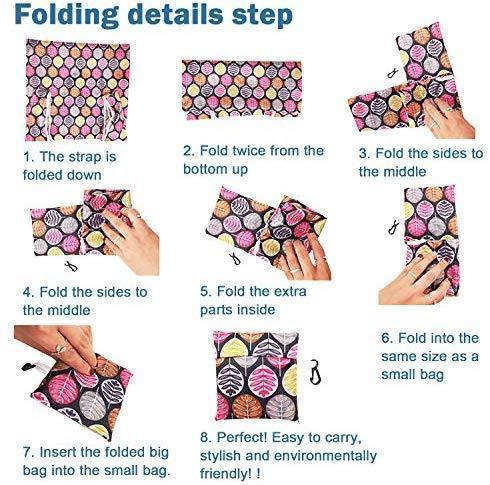 Folding details step

1. The strap is folded down

2. Fold twice from the bottom up

3. Fold the sides to the middle

4. Fold the sides to the middle

5. Fold the extra parts inside

6. Fold into the same size as a small bag

7. Insert the folded big bag into the small bag.

8. Perfect! Easy to carry, stylish and environmentally friendly! !