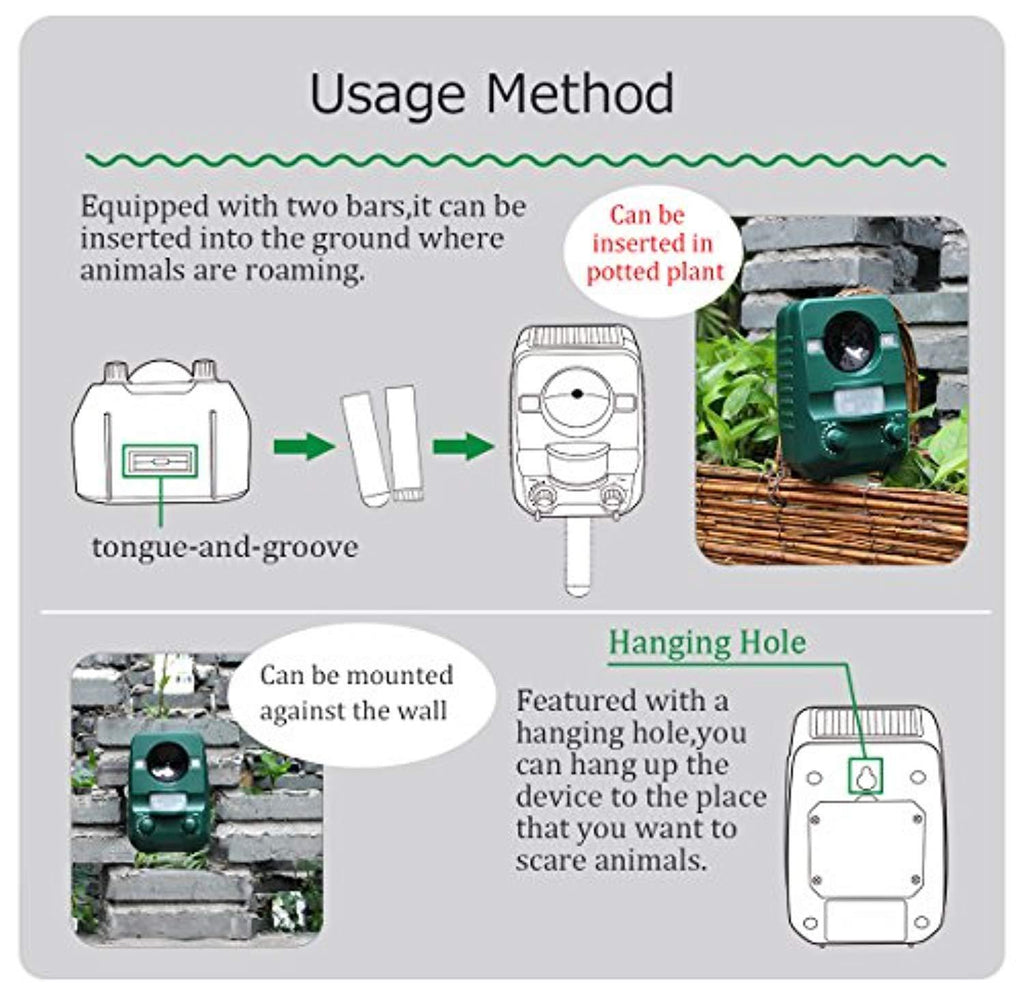 Usage Method

Equipped with two bars,it can be inserted into the ground where animals are roaming.

Can be inserted in potted plant

tongue-and-groove

Can be mounted against the wall

Hanging Hole

Featured with a hanging hole,you can hang up the device to the place that you want to scare animals.