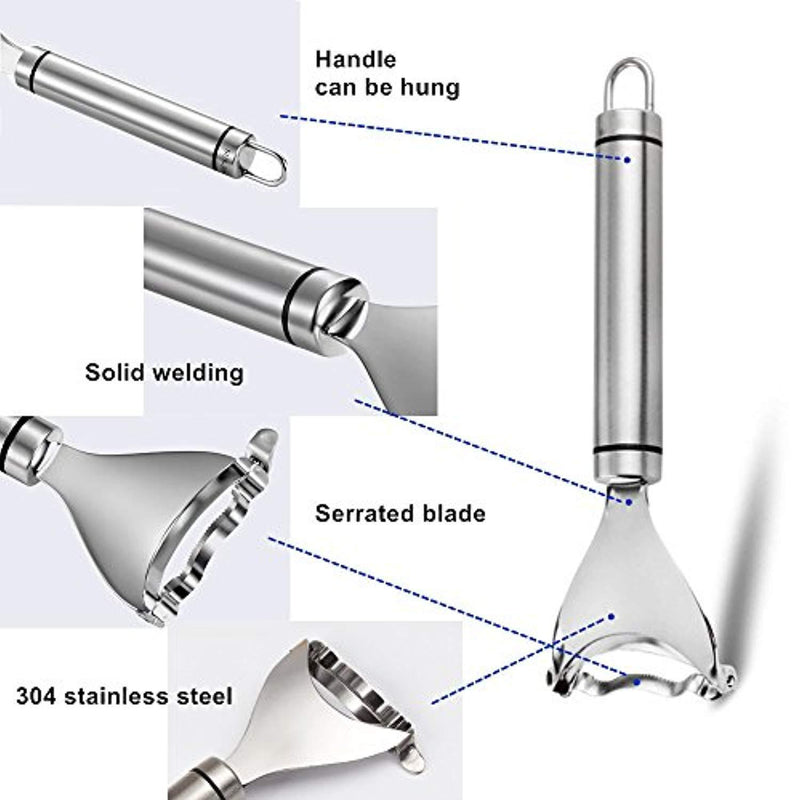 Handle
can be hung

Solid welding

Serrated blade

304 stainless steel