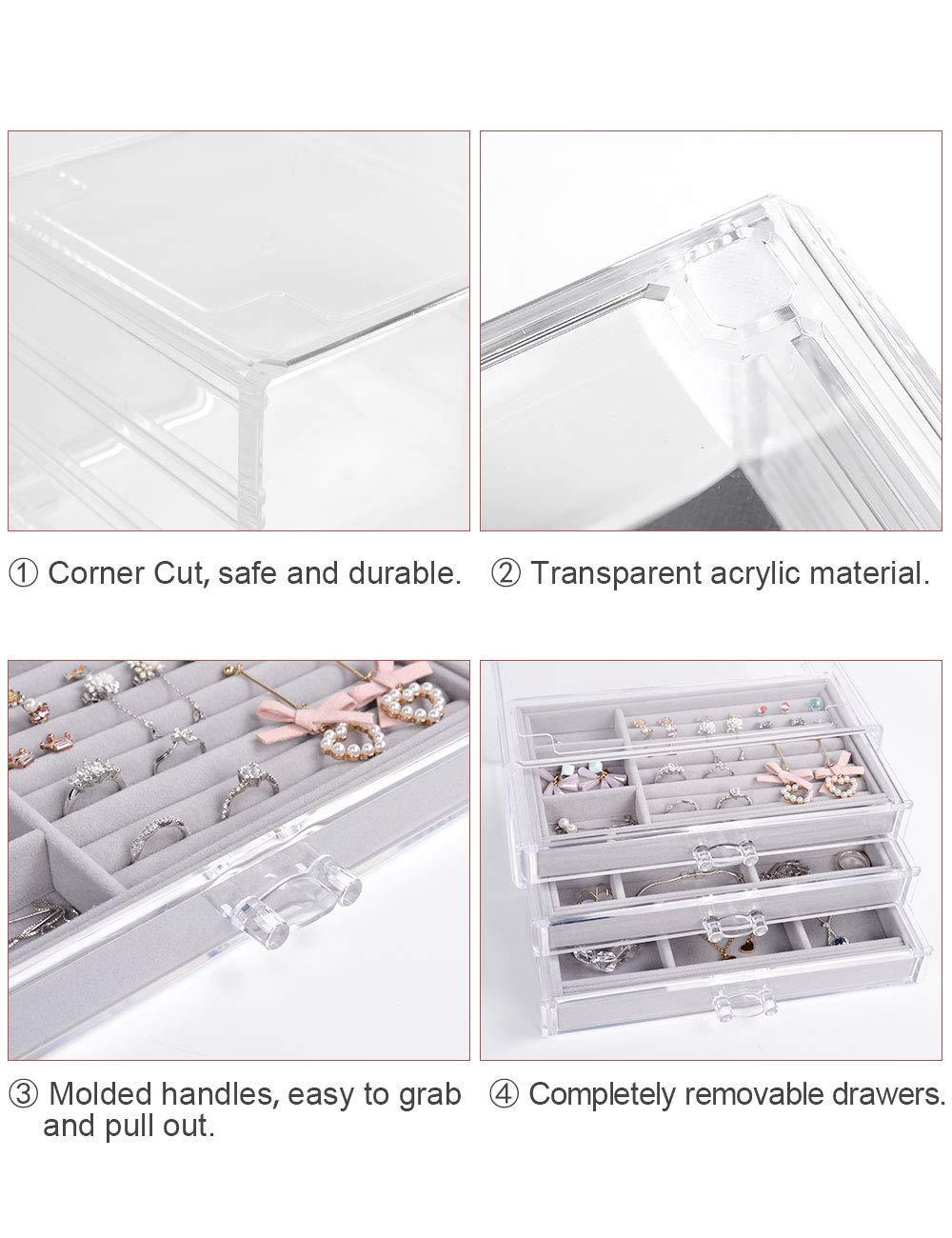 ① Corner Cut, safe and durable.

② Transparent acrylic material.

③ Molded handles, easy to grab and pull out.

④ Completely removable drawers.