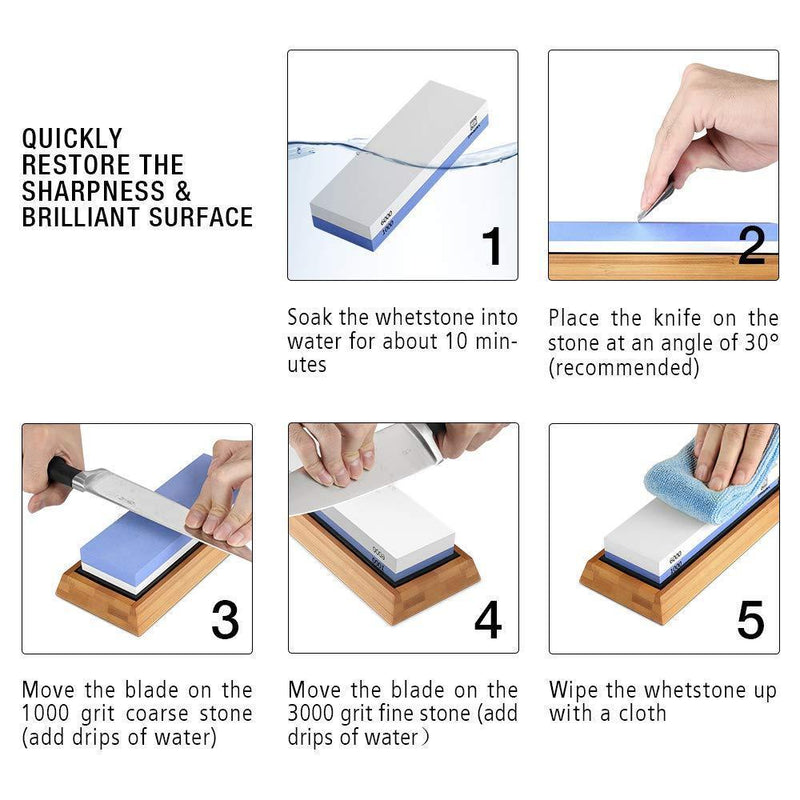 QUICKLY RESTORE THE SHARPNESS & BRILLIANT SURFACE

1

Soak the whetstone into water for about 10 minutes

2

Place the knife on the stone at an angle of 30° (recommended)

3

Move the blade on the 1000 grit coarse stone (add drips of water)

4

Move the blade on the 3000 grit fine stone (add drips of water）

5

Wipe the whetstone up with a cloth