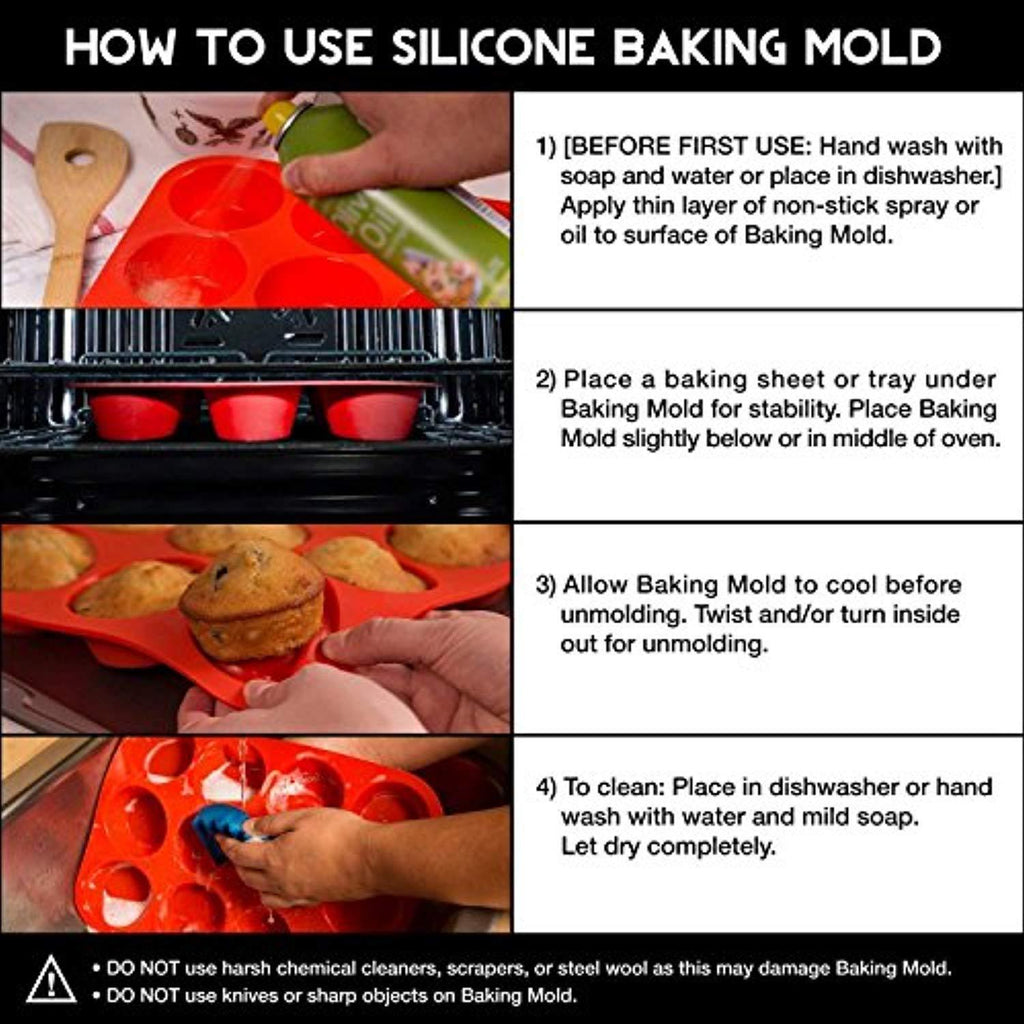 HOW TO USE SILICONE BAKING MOLD

1) [BEFORE FIRST USE: Hand wash with soap and water or place in dishwasher.] Apply thin layer of non-stick spray or oil to surface of Baking Mold.

2) Place a baking sheet or tray under Baking Mold for stability. Place Baking Mold slightly below or in middle of oven.

3) Allow Baking Mold to cool before unmolding. Twist and/or turn inside out for unmolding.

4) To clean: Place in dishwasher or hand wash with water and mild soap. Let dry completely.

• DO NOT use harsh chemical cleaners, scrapers, or steel wool as this may damage Baking Mold.
• DO NOT use knives or sharp objects on Baking Mold.