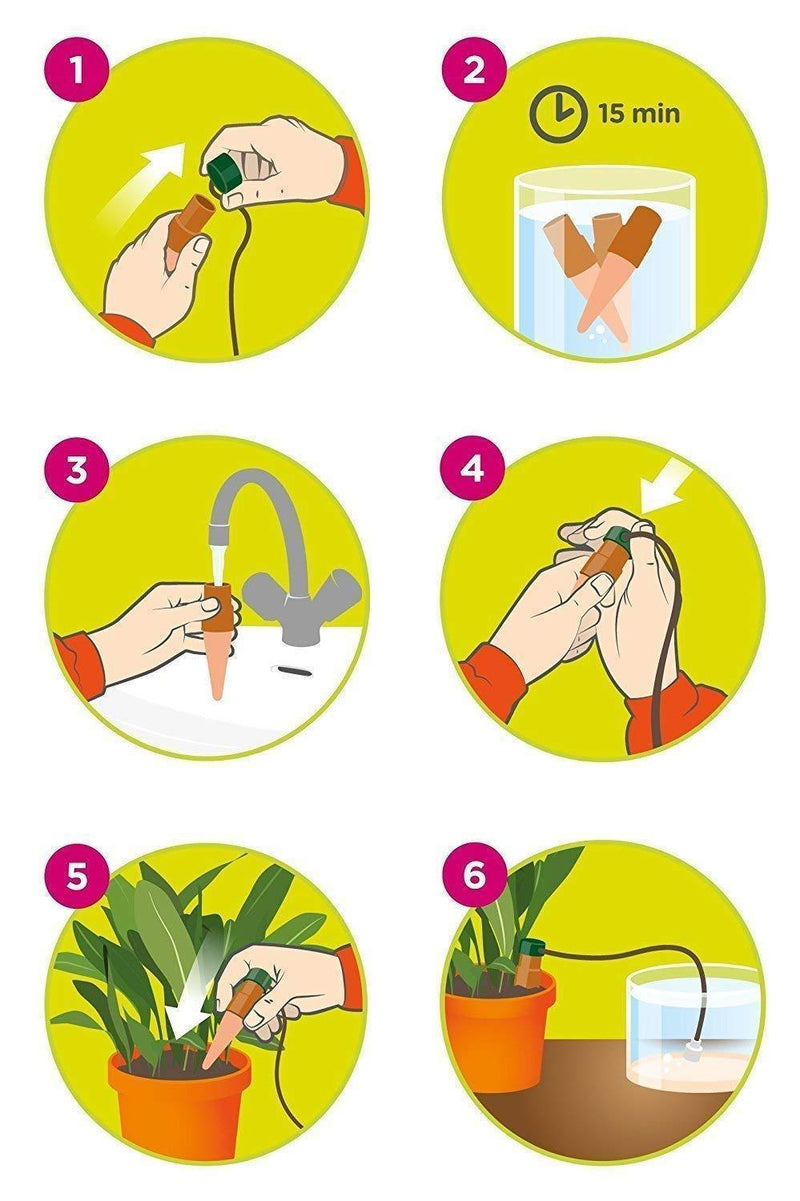 1

2

15 min

3

4

5

6