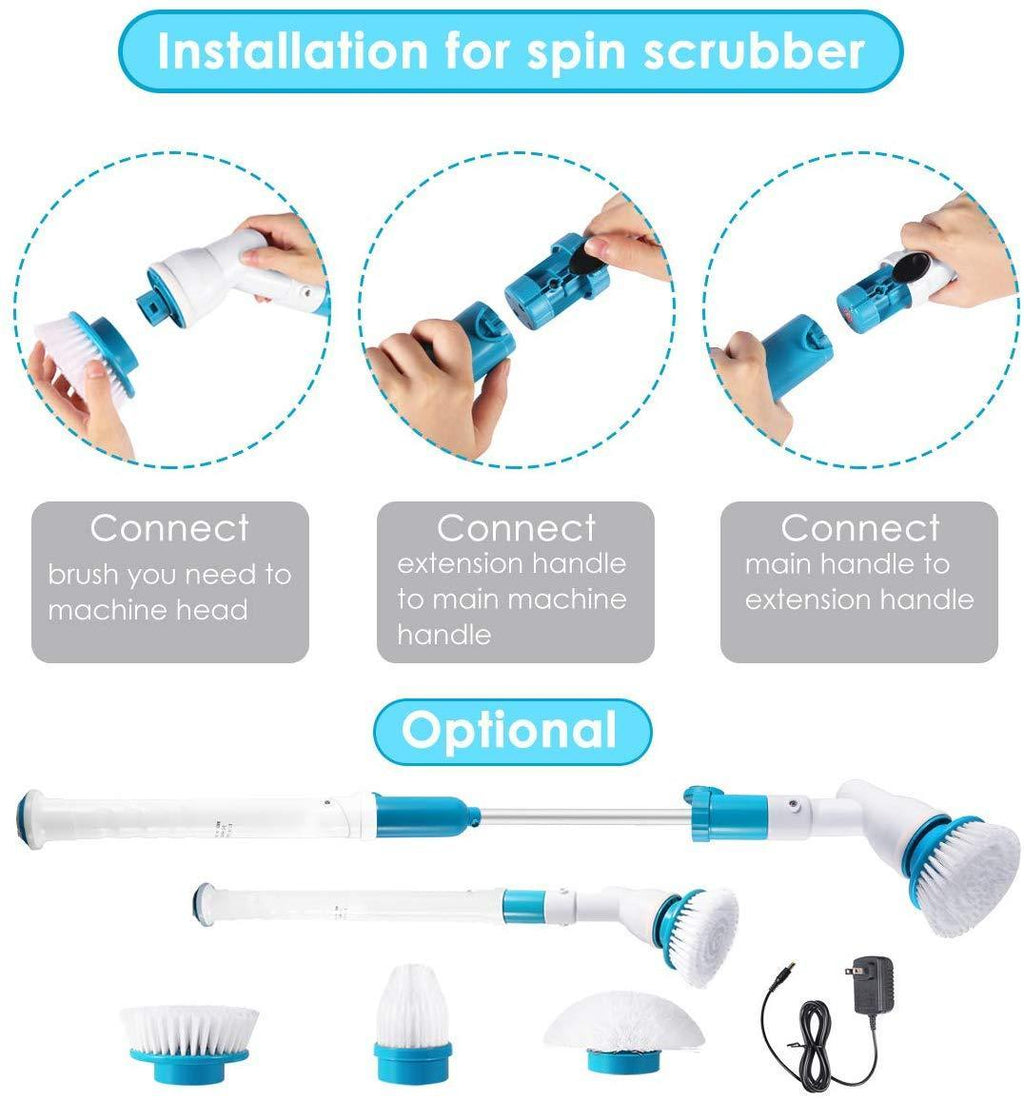 Installation for spin scrubber

Connect
brush you need to machine head

Connect
extension handle to main machine handle

Connect
main handle to extension handle

Optional