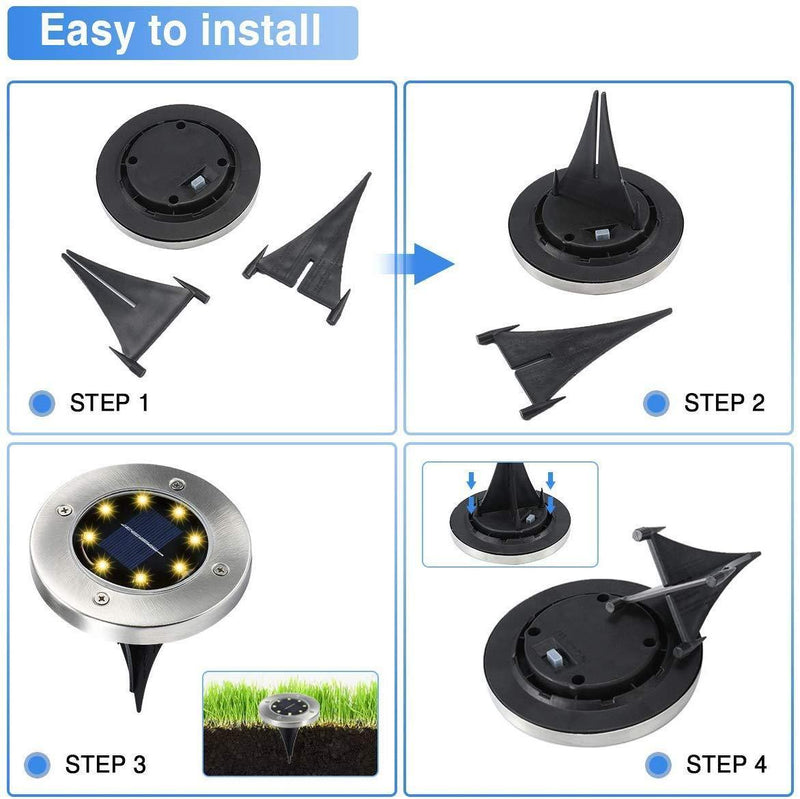 Easy to install

STEP 1

STEP 2

STEP 3

STEP 4