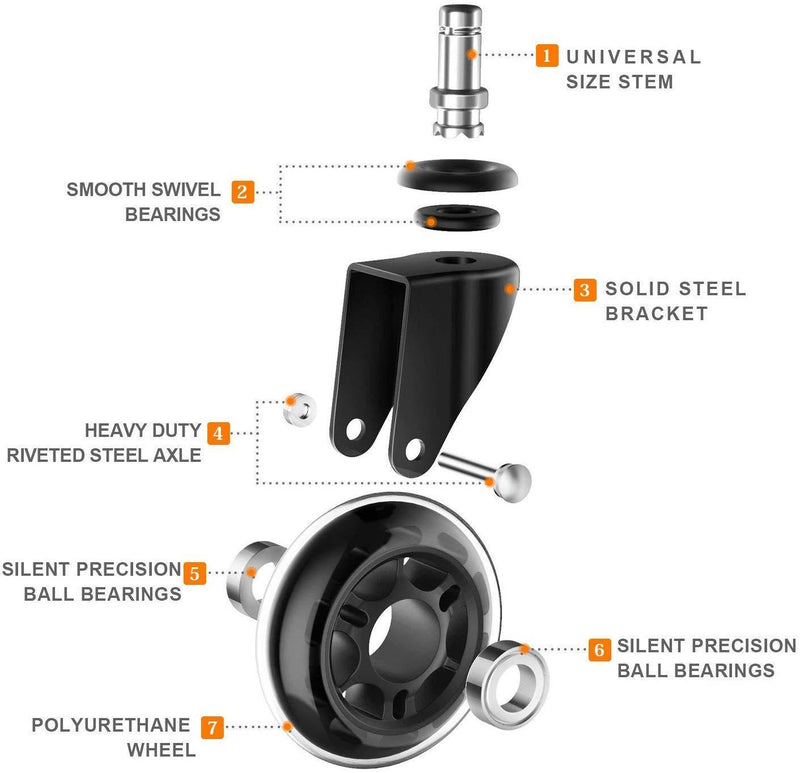 1 UNIVERSAL SIZE STEM

SMOOTH SWIVEL BEARINGS 2

3 SOLID STEEL BRACKET

HEAVY DUTY RIVETED STEEL AXLE 4

SILENT PRECISION BALL BEARINGS 5

6 SILENT PRECISION BALL BEARINGS

POLYURETHANE WHEEL 7