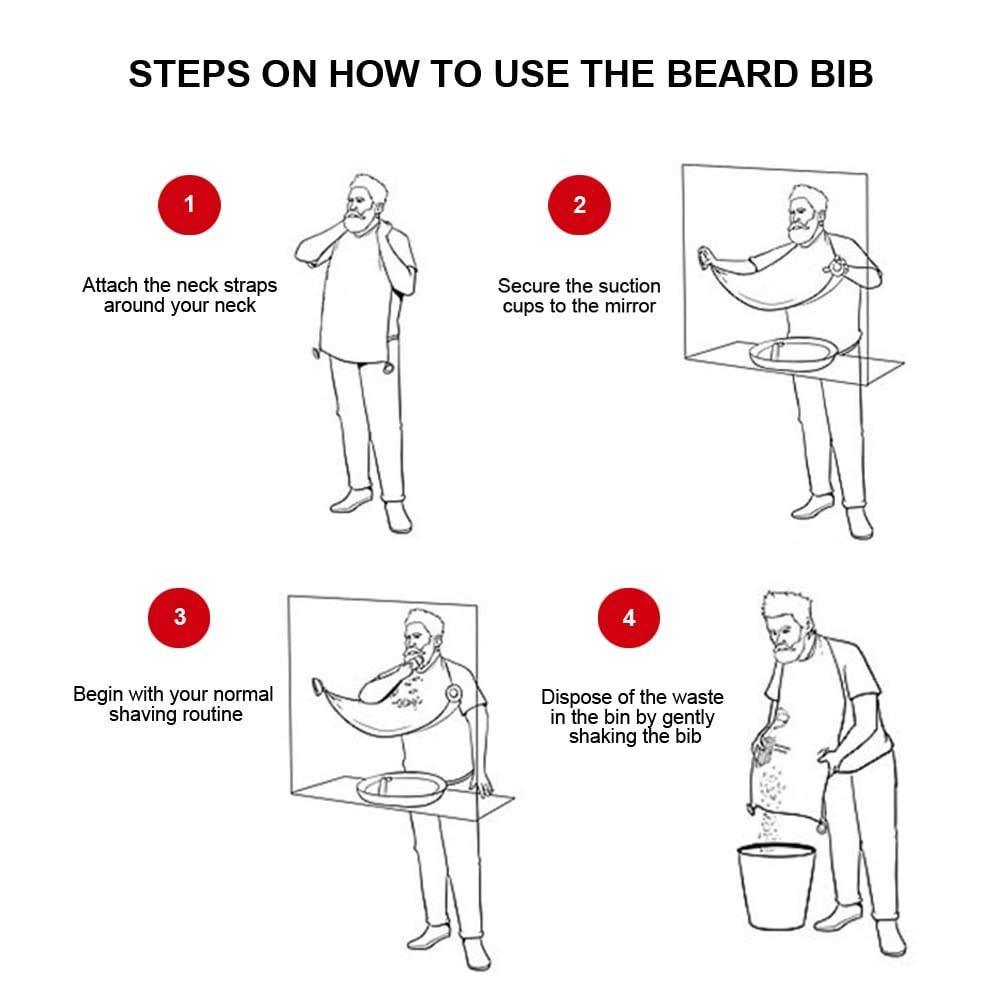 STEPS ON HOW TO USE THE BEARD BIB

1

Attach the neck straps around your neck

2

Secure the suction cups to the mirror

3

Begin with your normal shaving routine

4

Dispose of the waste in the bin by gently shaking the bib