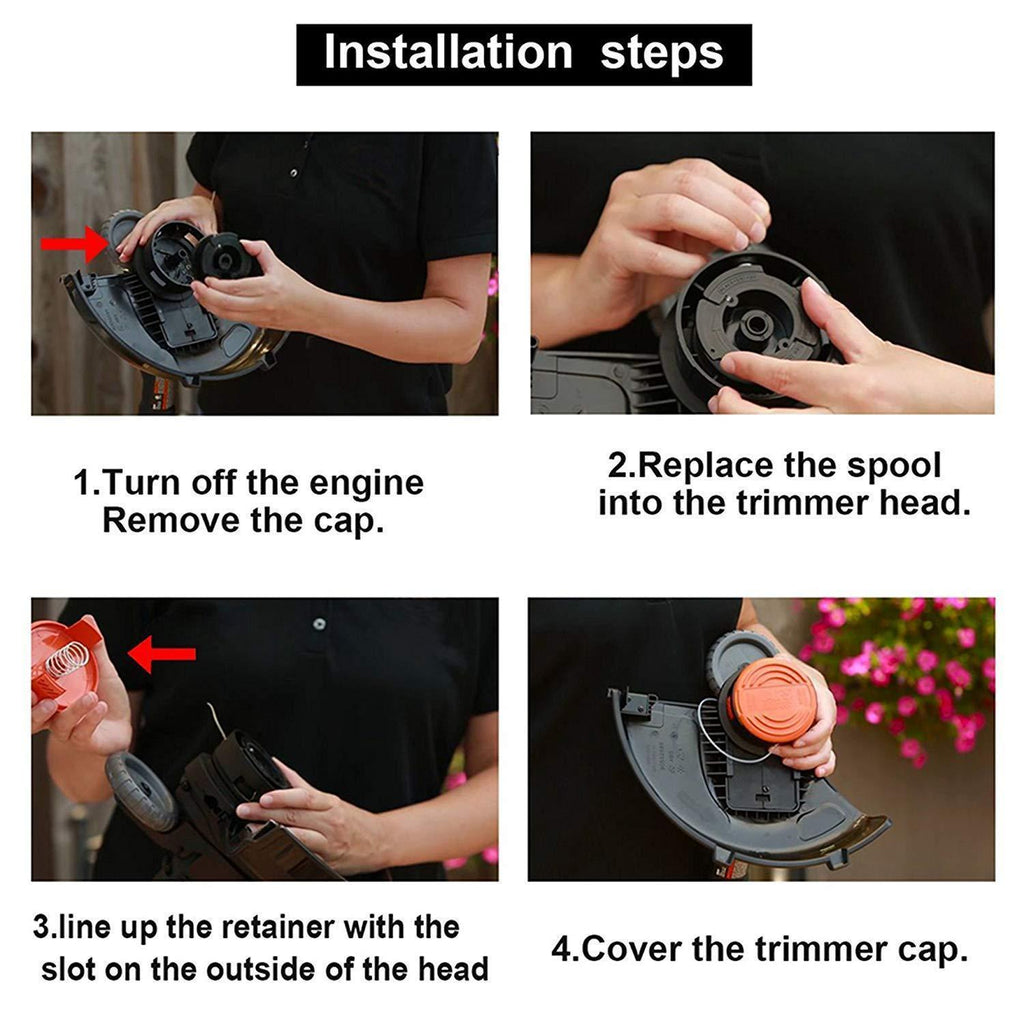 Installation steps

1.Turn off the engine
Remove the cap.

2.Replace the spool
into the trimmer head.

3.line up the retainer with the
slot on the outside of the head

4.Cover the trimmer cap.