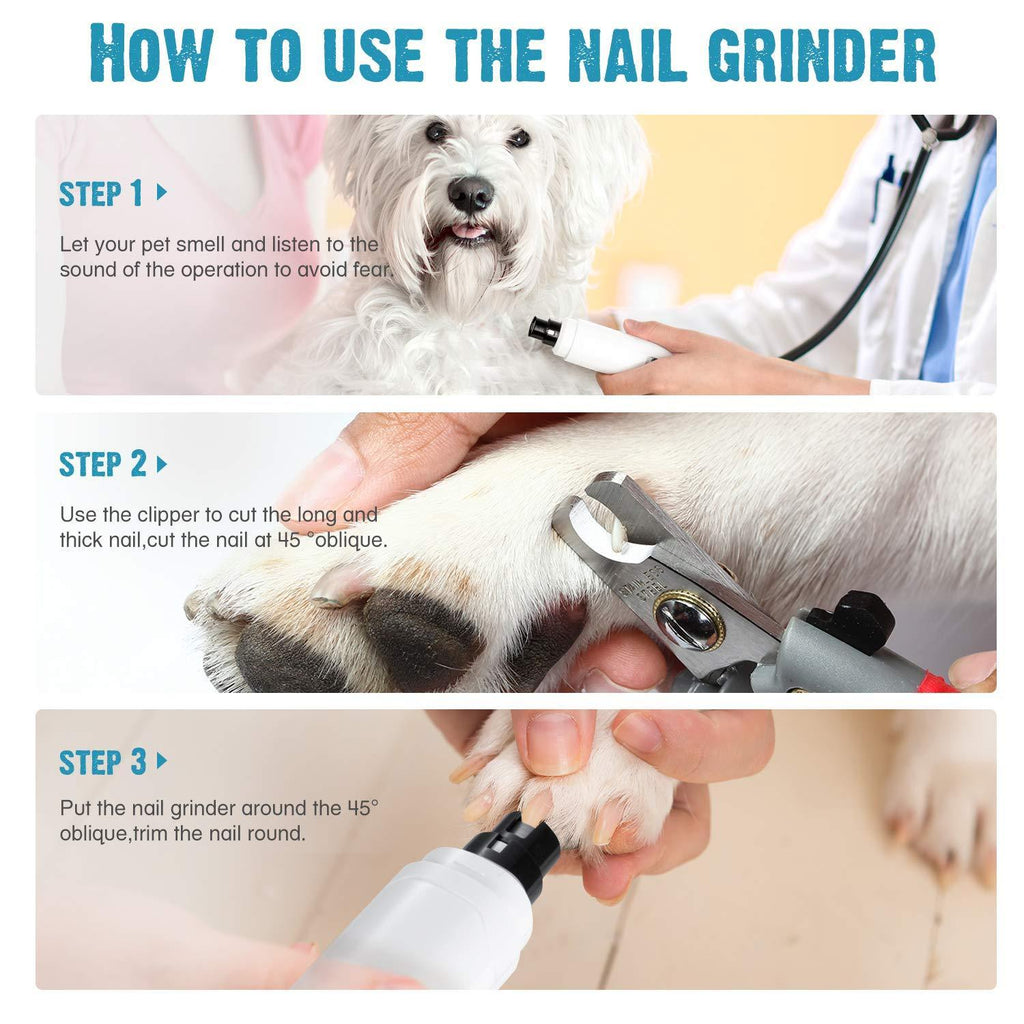 HOW TO USE THE NAIL GRINDER

STEP 1

Let your pet smell and listen to the sound of the operation to avoid fear.

STEP 2

Use the clipper to cut the long and thick nail,cut the nail at 45 °oblique.

STEP 3

Put the nail grinder around the 45° oblique,trim the nail round.