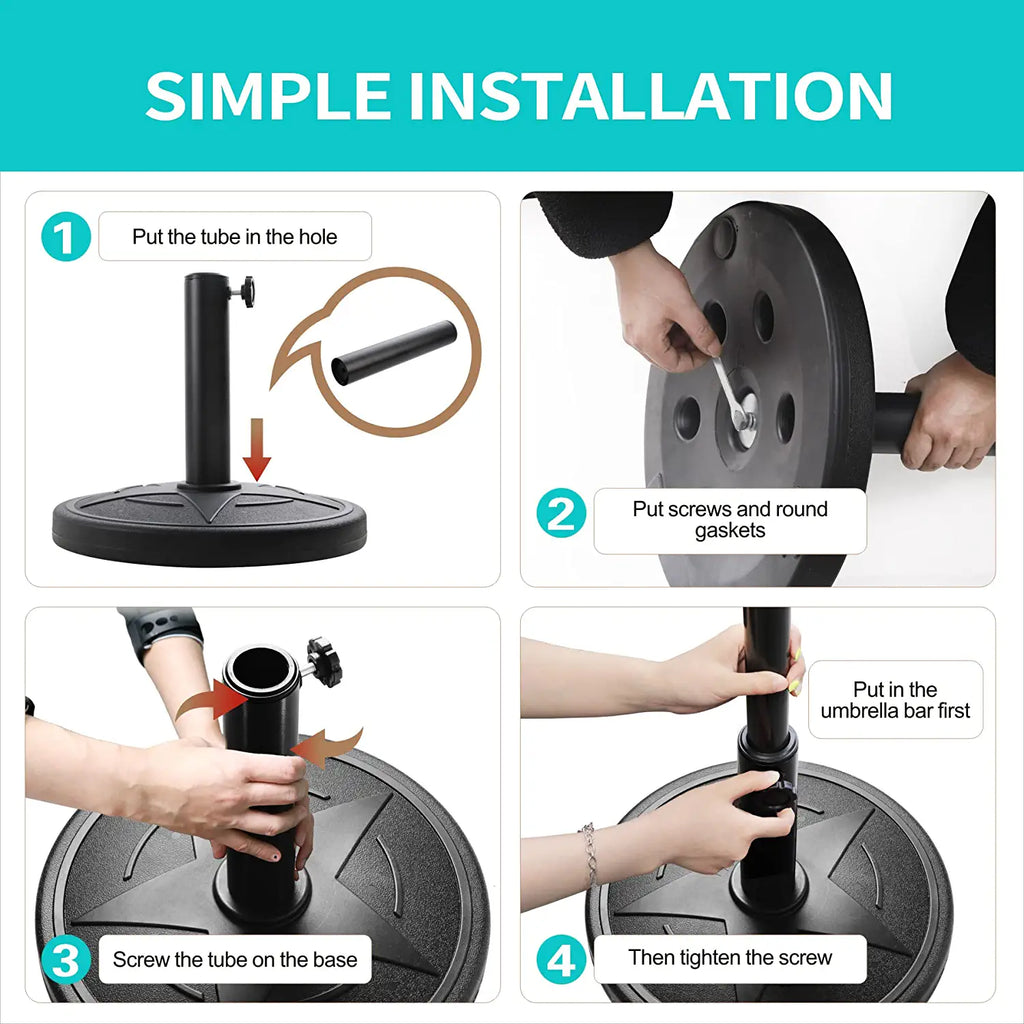 SIMPLE INSTALLATION

1 Put the tube in the hole

2 Put screws and round gaskets

3 Screw the tube on the base

Put in the umbrella bar first

4 Then tighten the screw