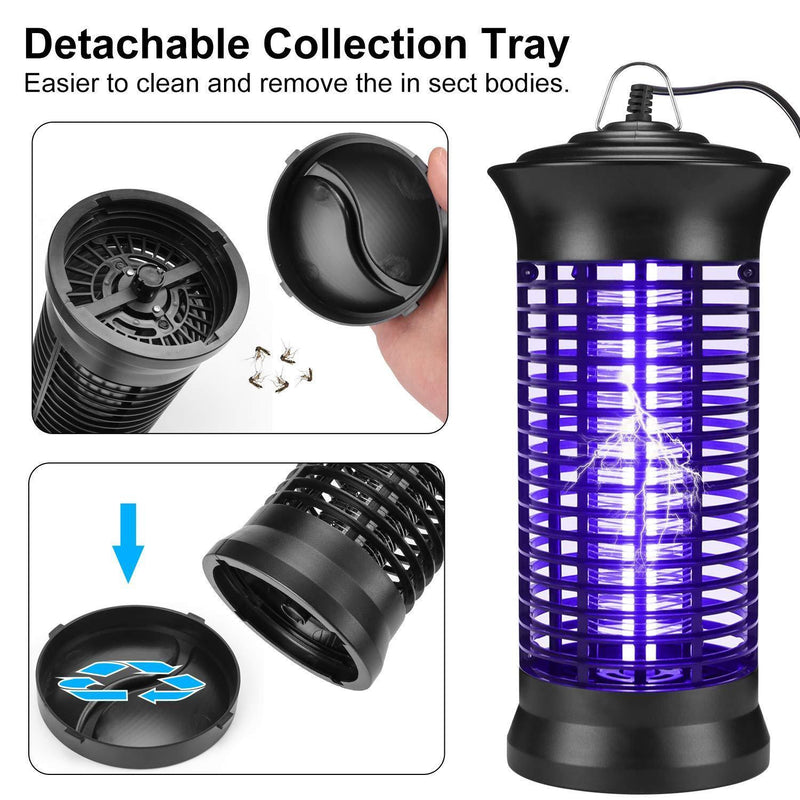 Detachable Collection Tray
Easier to clean and remove the in sect bodies.