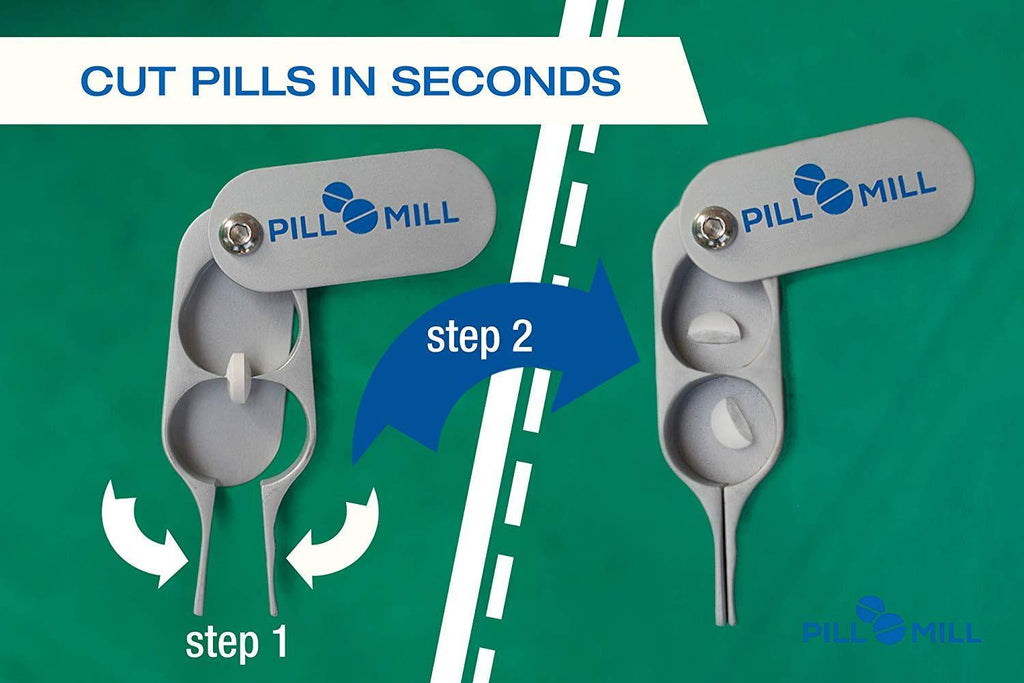 CUT PILLS IN SECONDS

PILL MILL

step 2

PILL MILL

step 1

PILL MILL