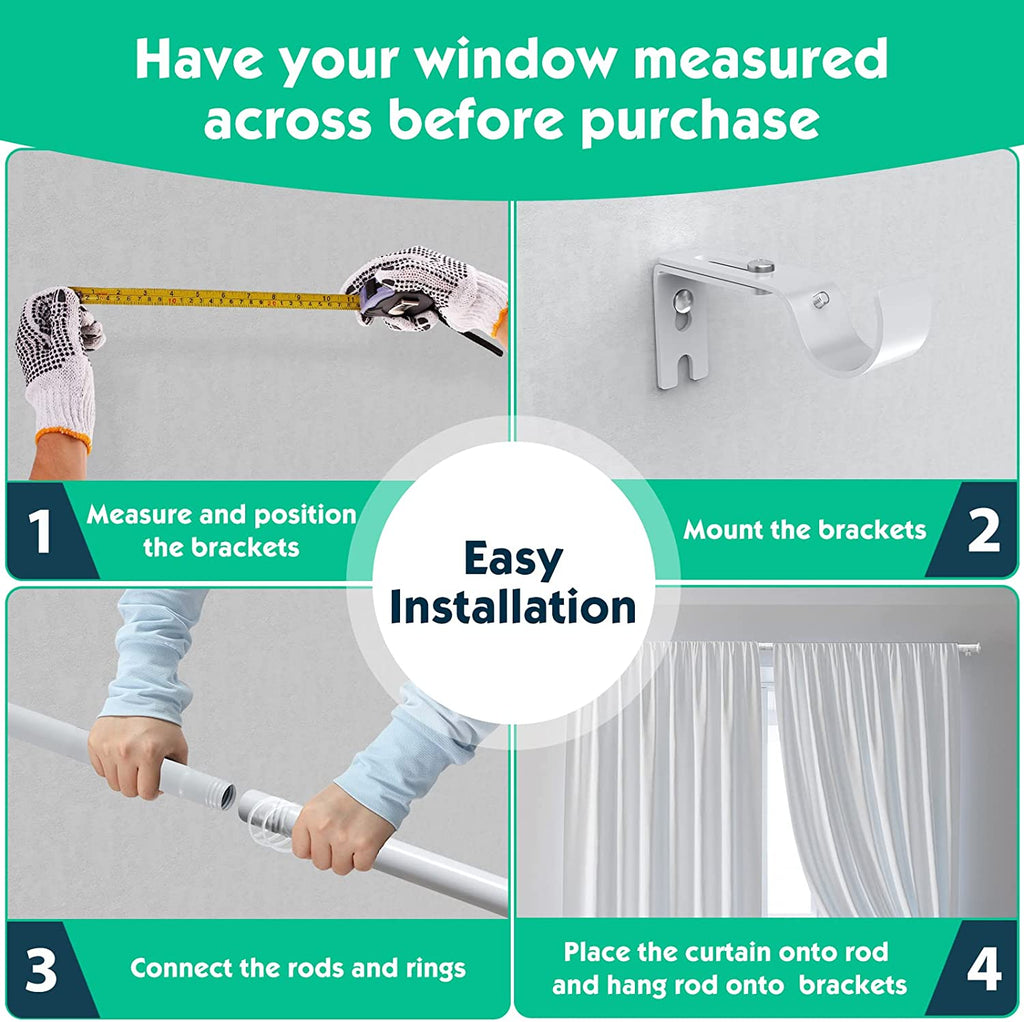 Have your window measured across before purchase

1 Measure and position the brackets

Mount the brackets 2

Easy Installation

3 Connect the rods and rings

Place the curtain onto rod and hang rod onto brackets 4