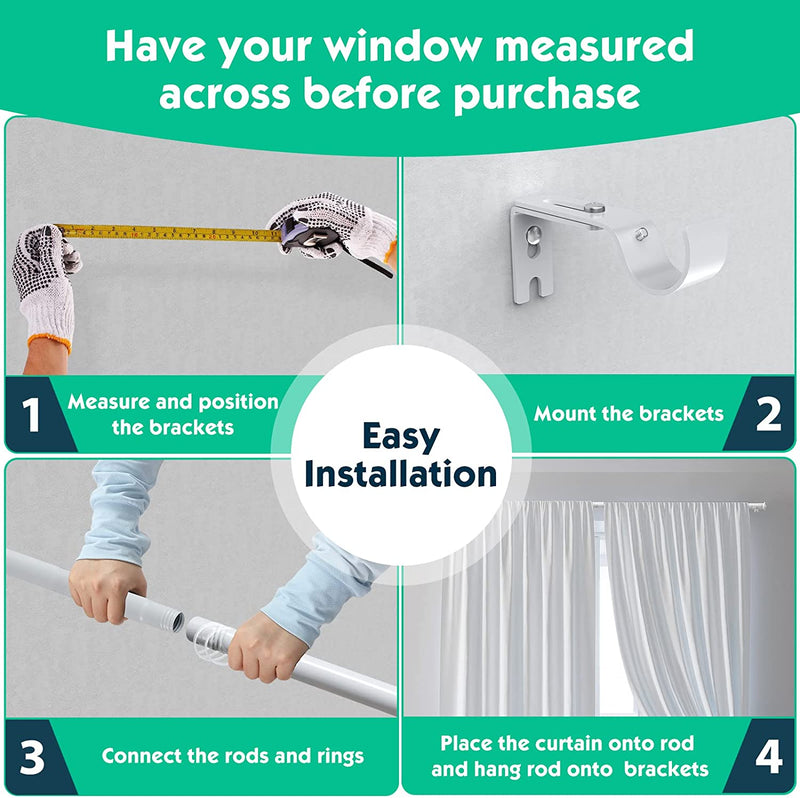 Have your window measured across before purchase

1 Measure and position the brackets

Mount the brackets 2

Easy Installation

3 Connect the rods and rings

Place the curtain onto rod and hang rod onto brackets 4